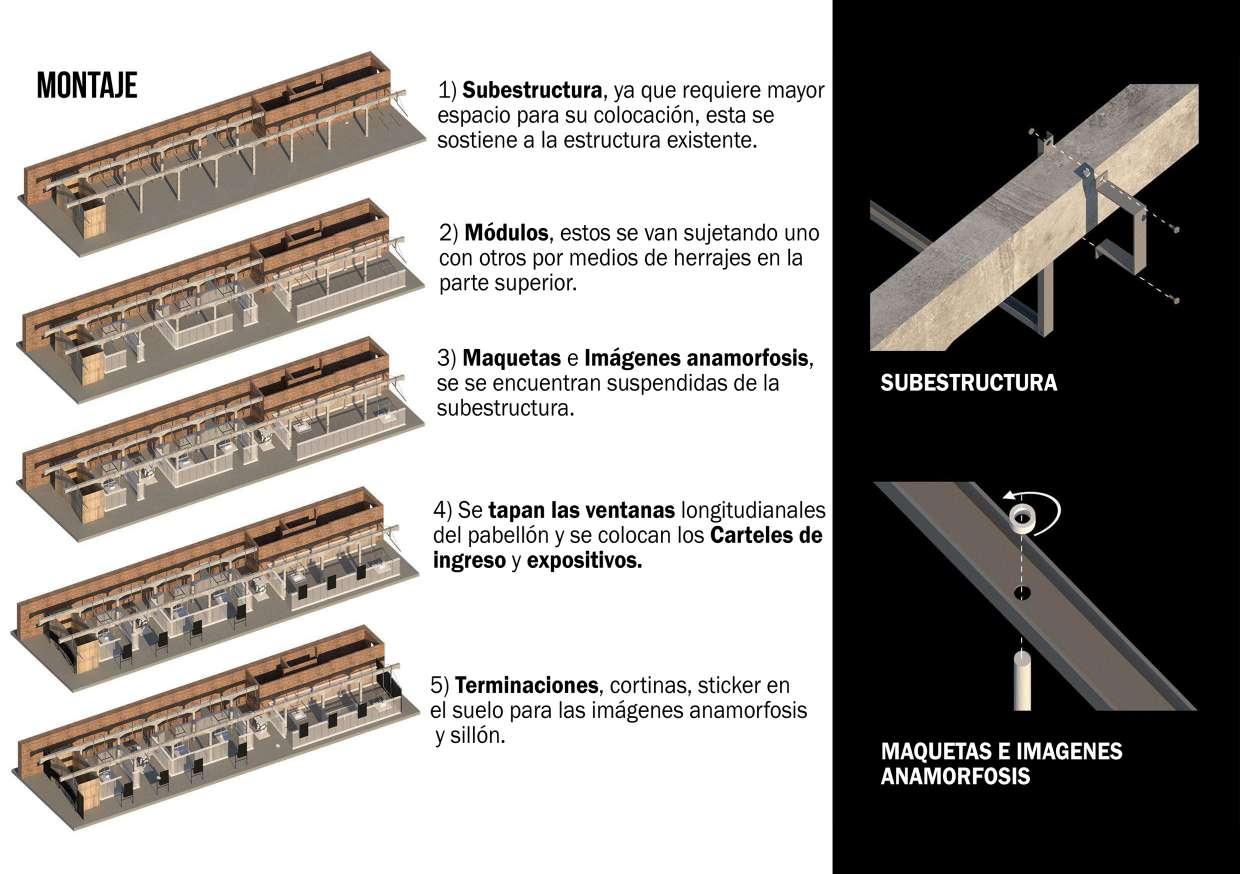 MONTAJE

1) Subestructura, ya que requiere mayor espacio para su colocación, esta se sostiene a la estructura existente.

2) Módulos, estos se van sujetando uno con otros por medios de herrajes en la parte superior.

3) Maquetas e Imágenes anamorfosis, se se encuentran suspendidas de la subestructura.

4) Se tapan las ventanas longitudianales del pabellón y se colocan los Carteles de ingreso y expositivos.

5) Terminaciones, cortinas, sticker en el suelo para las imágenes anamorfosis y sillón.

SUBESTRUCTURA

MAQUETAS E IMAGENES ANAMORFOSIS