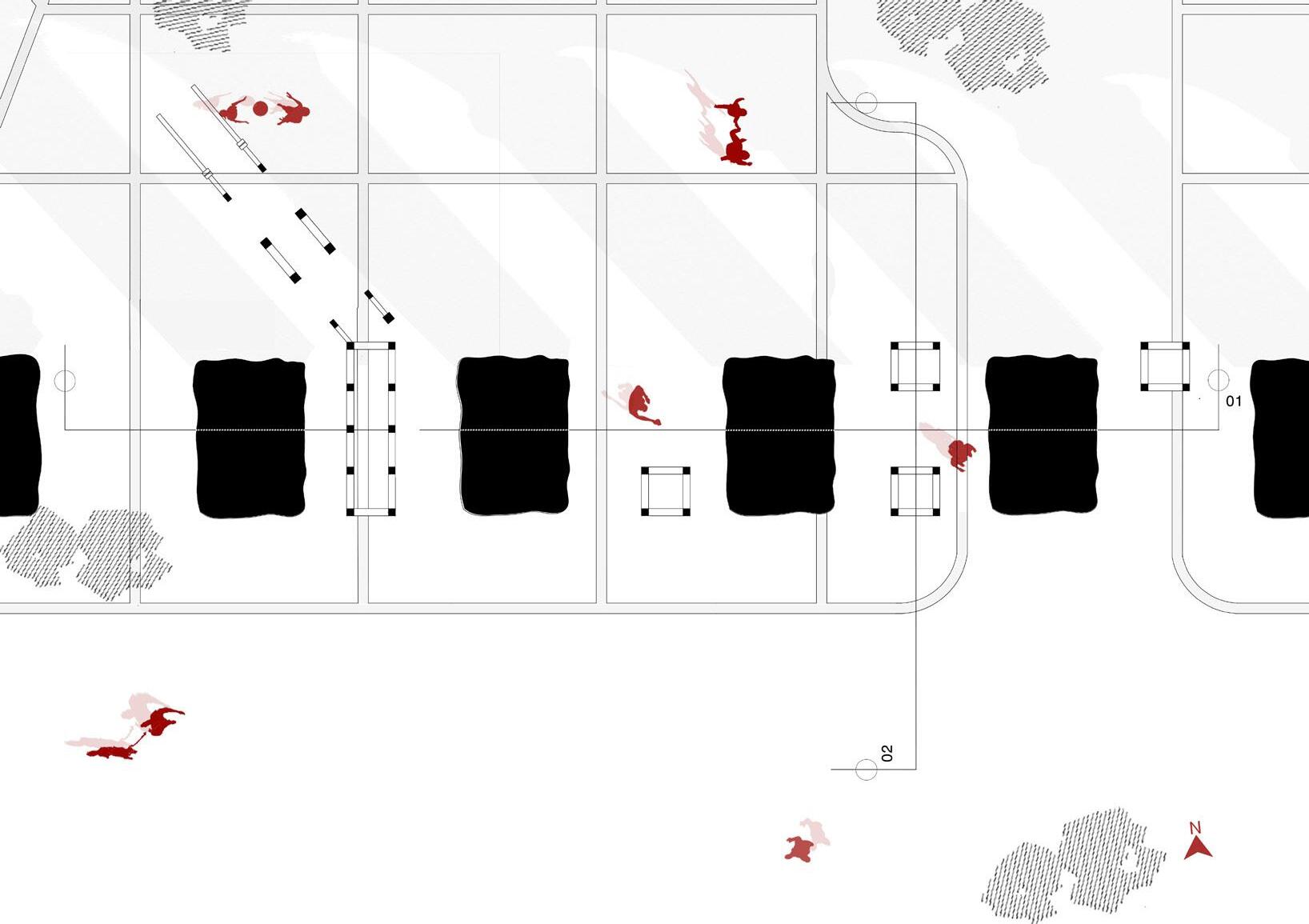 01

02

N