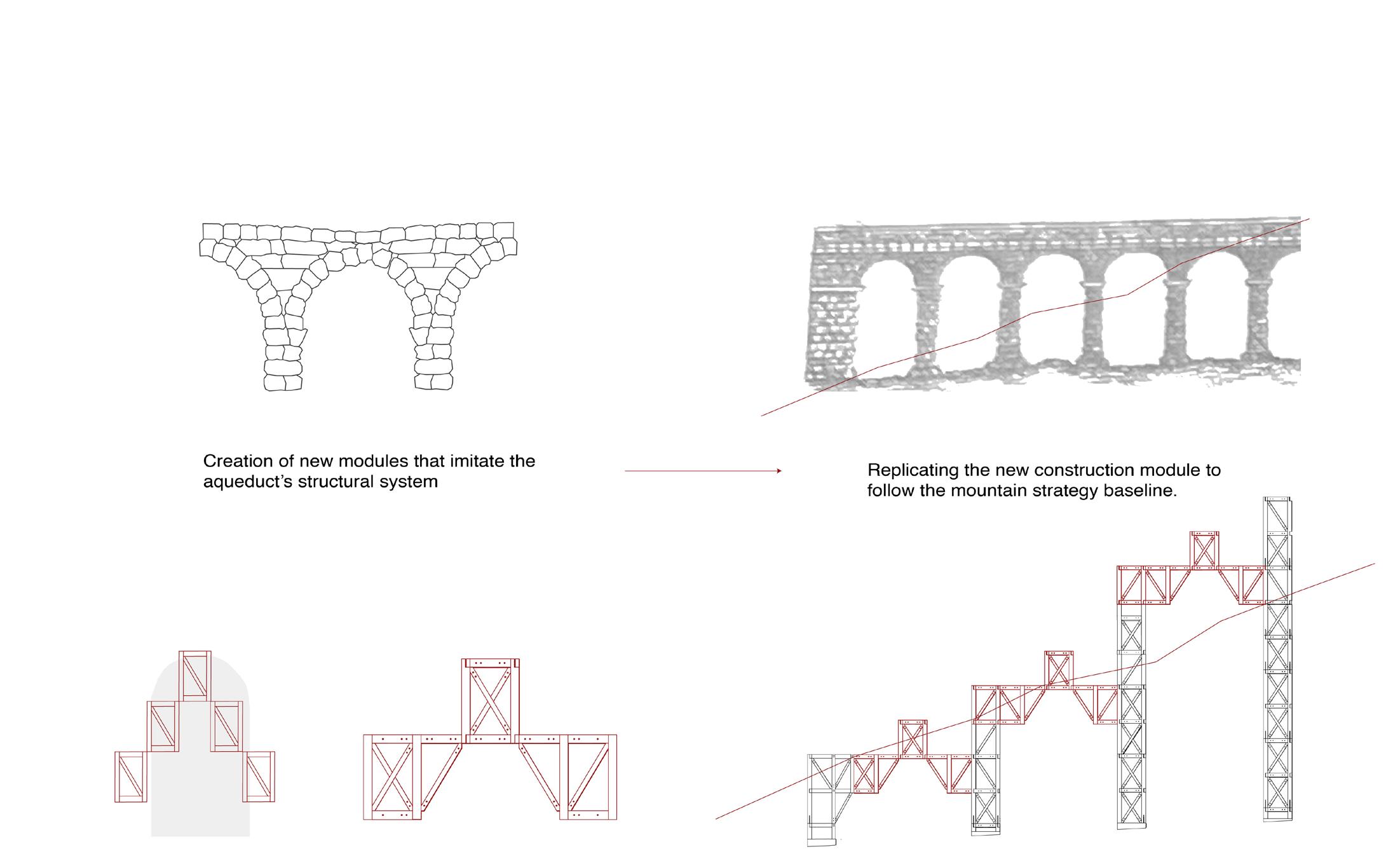 Creation of new modules that imitate the aqueduct's structural system

Replicating the new construction module to follow the mountain strategy baseline.