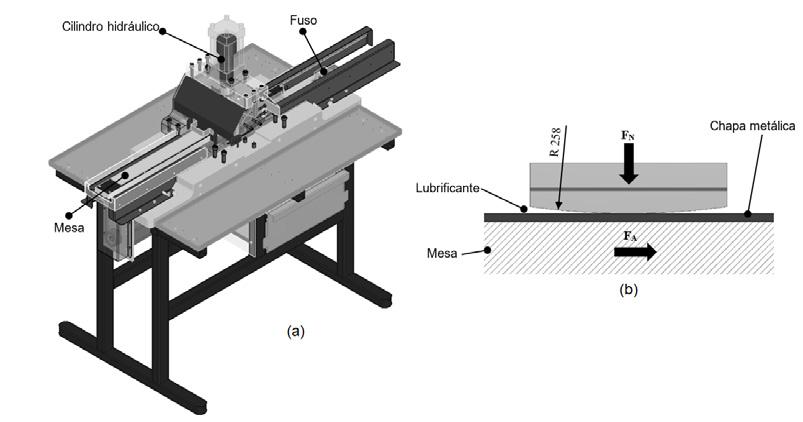 Cilindro hidráulico

Fuso

Mesa

(a)

R 258

$F_N$

Chapa metálica

Lubrificante

Mesa

$F_A$

(b)