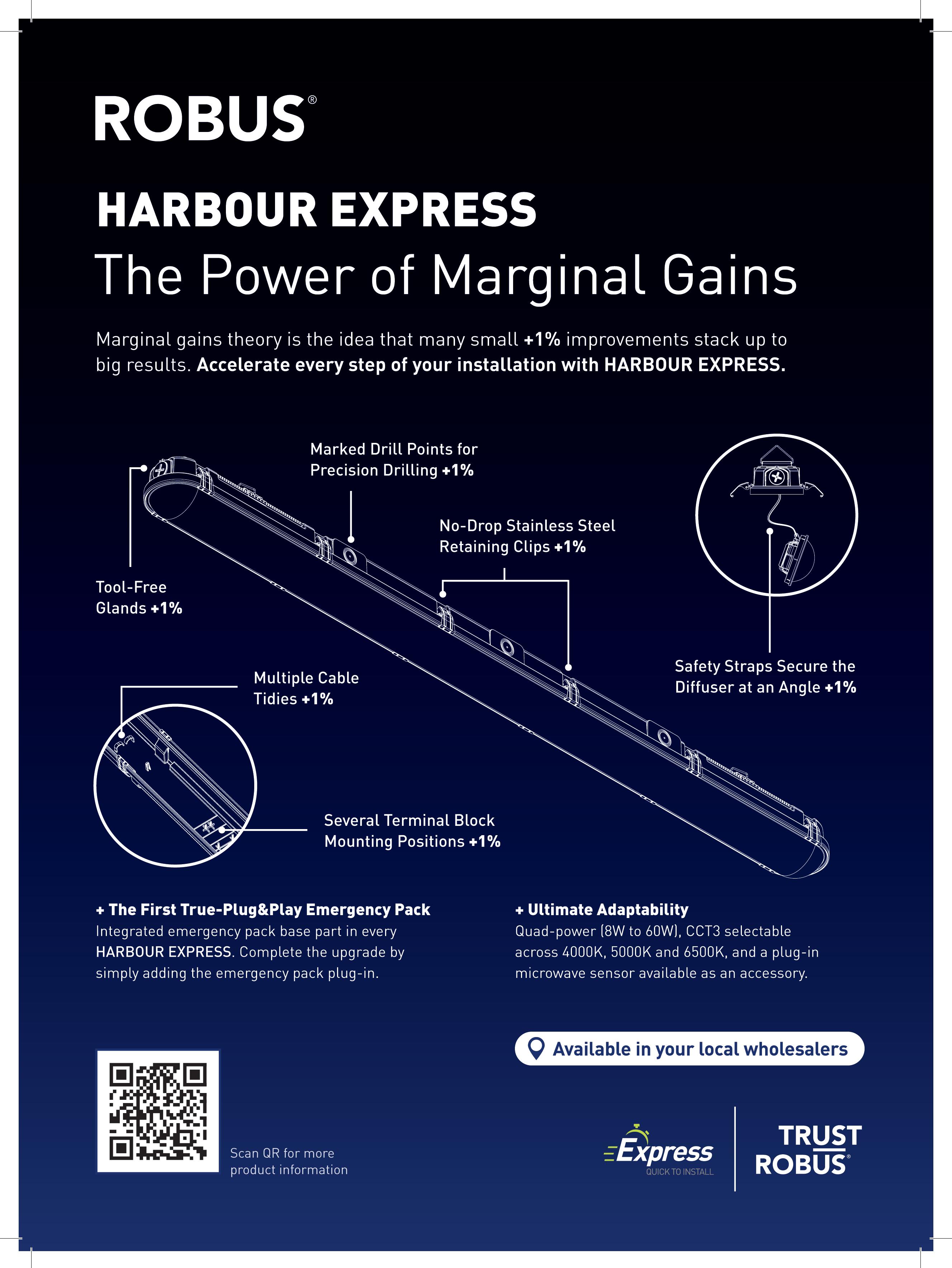 ROBUS®

HARBOUR EXPRESS

The Power of Marginal Gains

Marginal gains theory is the idea that many small +1% improvements stack up to big results. Accelerate every step of your installation with HARBOUR EXPRESS.

Marked Drill Points for Precision Drilling +1%

No-Drop Stainless Steel Retaining Clips +1%

Tool-Free Glands +1%

Safety Straps Secure the Diffuser at an Angle +1%

Multiple Cable Tidies +1%

Several Terminal Block Mounting Positions +1%

+ The First True-Plug&Play Emergency Pack
Integrated emergency pack base part in every HARBOUR EXPRESS. Complete the upgrade by simply adding the emergency pack plug-in.

+ Ultimate Adaptability
Quad-power (8W to 60W), CCT3 selectable across 4000K, 5000K and 6500K, and a plug-in microwave sensor available as an accessory.

Available in your local wholesalers

Scan QR for more product information

Express
QUICK TO INSTALL

TRUST ROBUS®