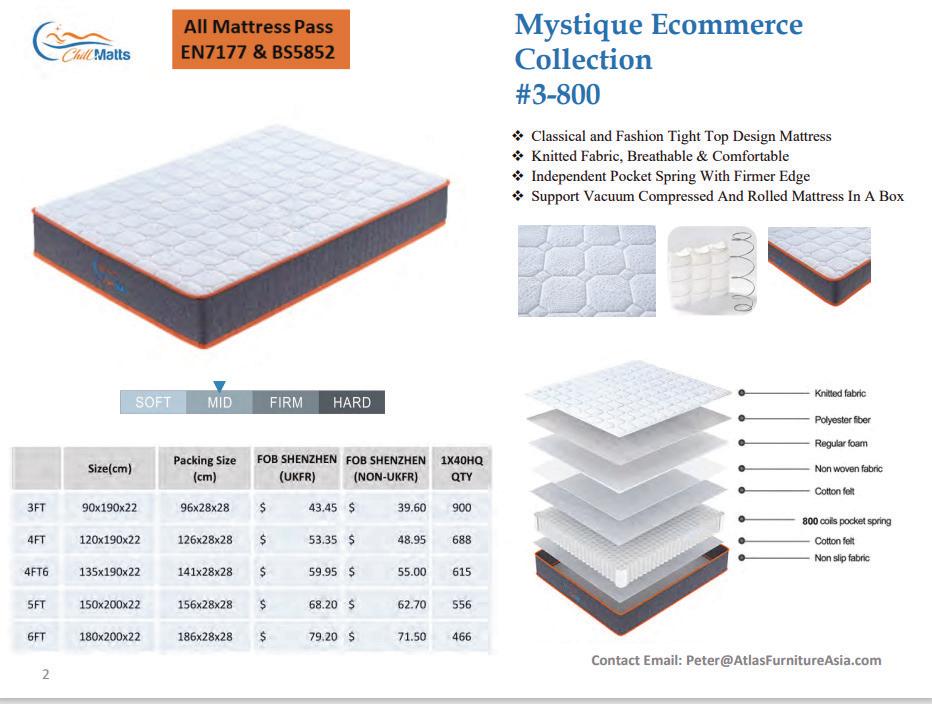 Chill Matts

All Mattress Pass
EN7177 & BS5852

Mystique Ecommerce Collection
#3-800

❖ Classical and Fashion Tight Top Design Mattress
❖ Knitted Fabric, Breathable & Comfortable
❖ Independent Pocket Spring With Firmer Edge
❖ Support Vacuum Compressed And Rolled Mattress In A Box

SOFT MID FIRM HARD

| | Size(cm) | Packing Size (cm) | FOB SHENZHEN (UKFR) | FOB SHENZHEN (NON-UKFR) | 1X40HQ QTY |
|---|---|---|---|---|---|
| 3FT | 90x190x22 | 96x28x28 | $ 43.45 | $ 39.60 | 900 |
| 4FT | 120x190x22 | 126x28x28 | $ 53.35 | $ 48.95 | 688 |
| 4FT6 | 135x190x22 | 141x28x28 | $ 59.95 | $ 55.00 | 615 |
| 5FT | 150x200x22 | 156x28x28 | $ 68.20 | $ 62.70 | 556 |
| 6FT | 180x200x22 | 186x28x28 | $ 79.20 | $ 71.50 | 466 |

Knitted fabric
Polyester fiber
Regular foam
Non woven fabric
Cotton felt
800 coils pocket spring
Cotton felt
Non slip fabric

Contact Email: Peter@AtlasFurnitureAsia.com

2