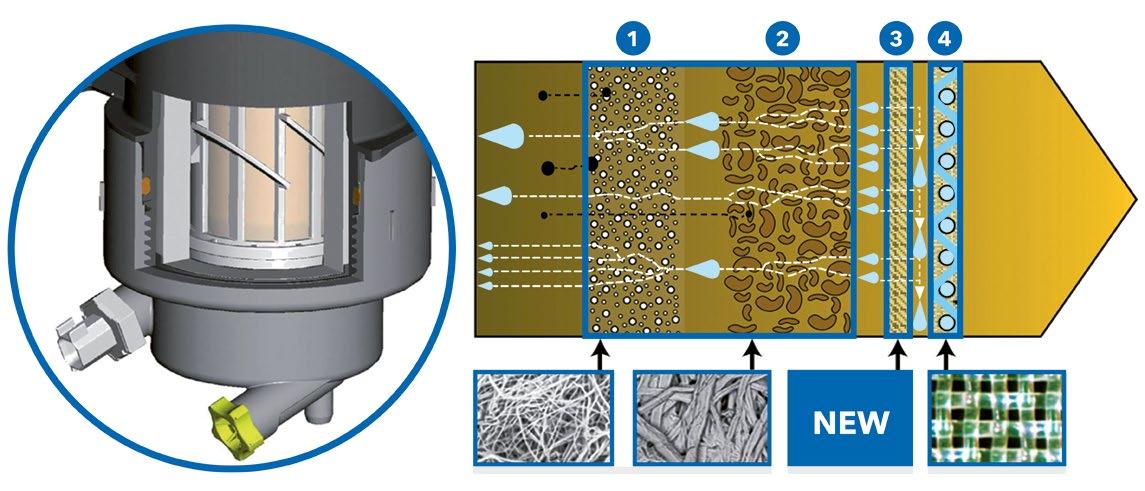 1

2

3

4

NEW