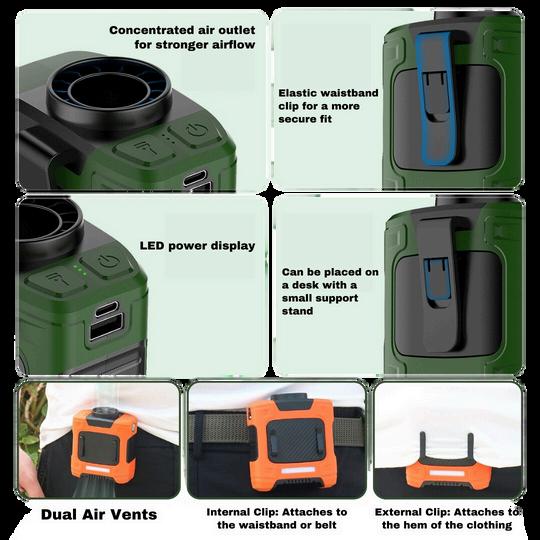 Concentrated air outlet for stronger airflow

Elastic waistband clip for a more secure fit

LED power display

Can be placed on a desk with a small support stand

Dual Air Vents

Internal Clip: Attaches to the waistband or belt

External Clip: Attaches to the hem of the clothing