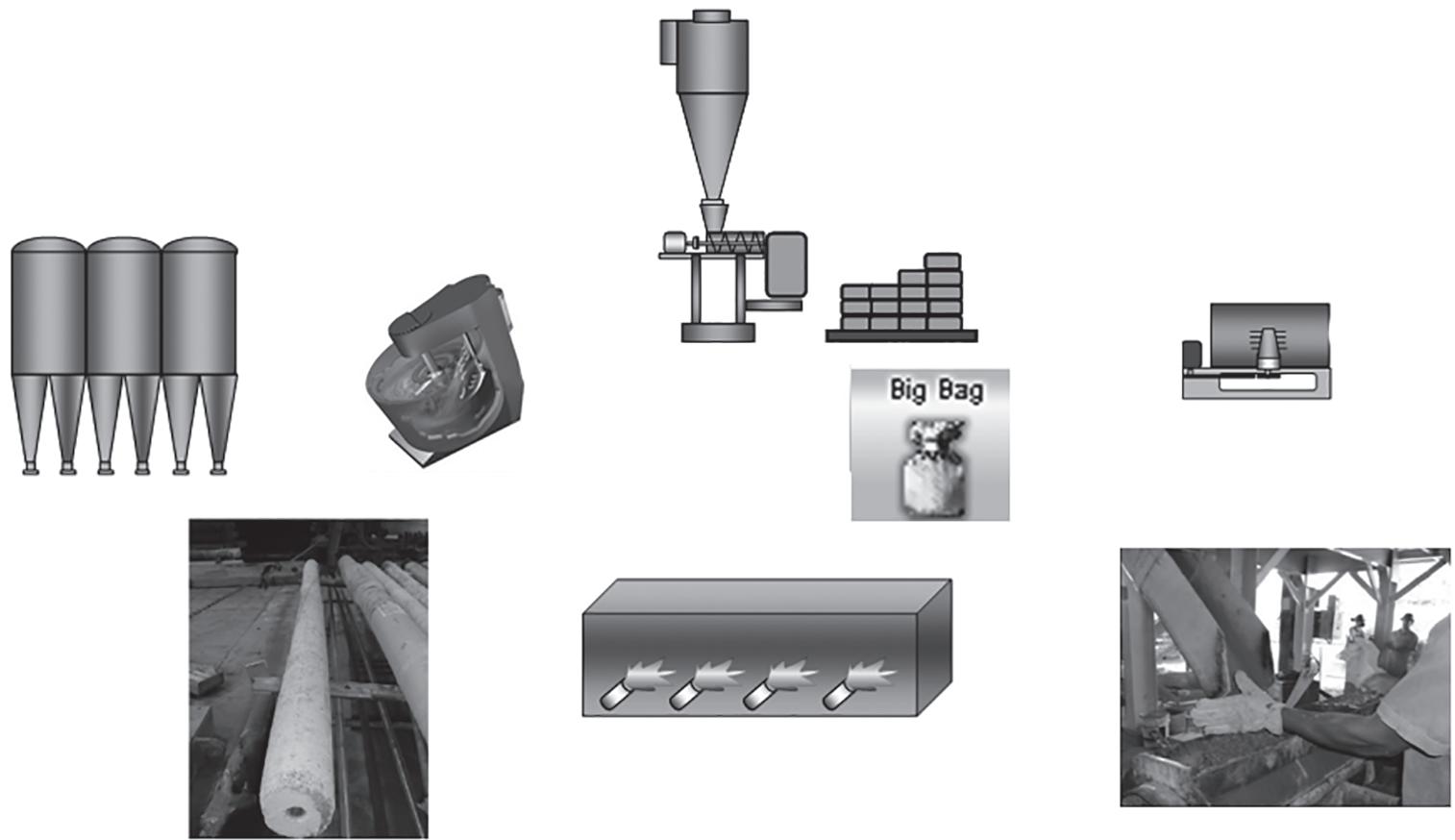 Big Bag