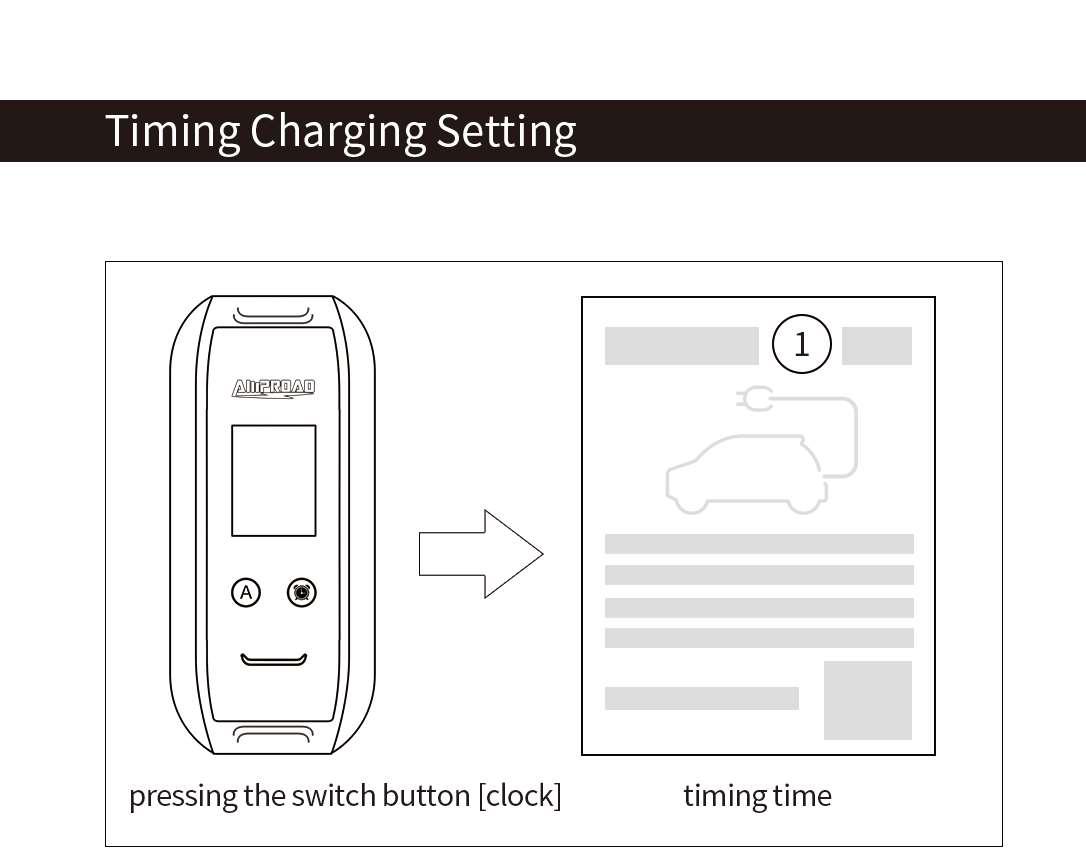 Timing Charging Setting

AMPROAD

A

1

pressing the switch button [clock]

timing time