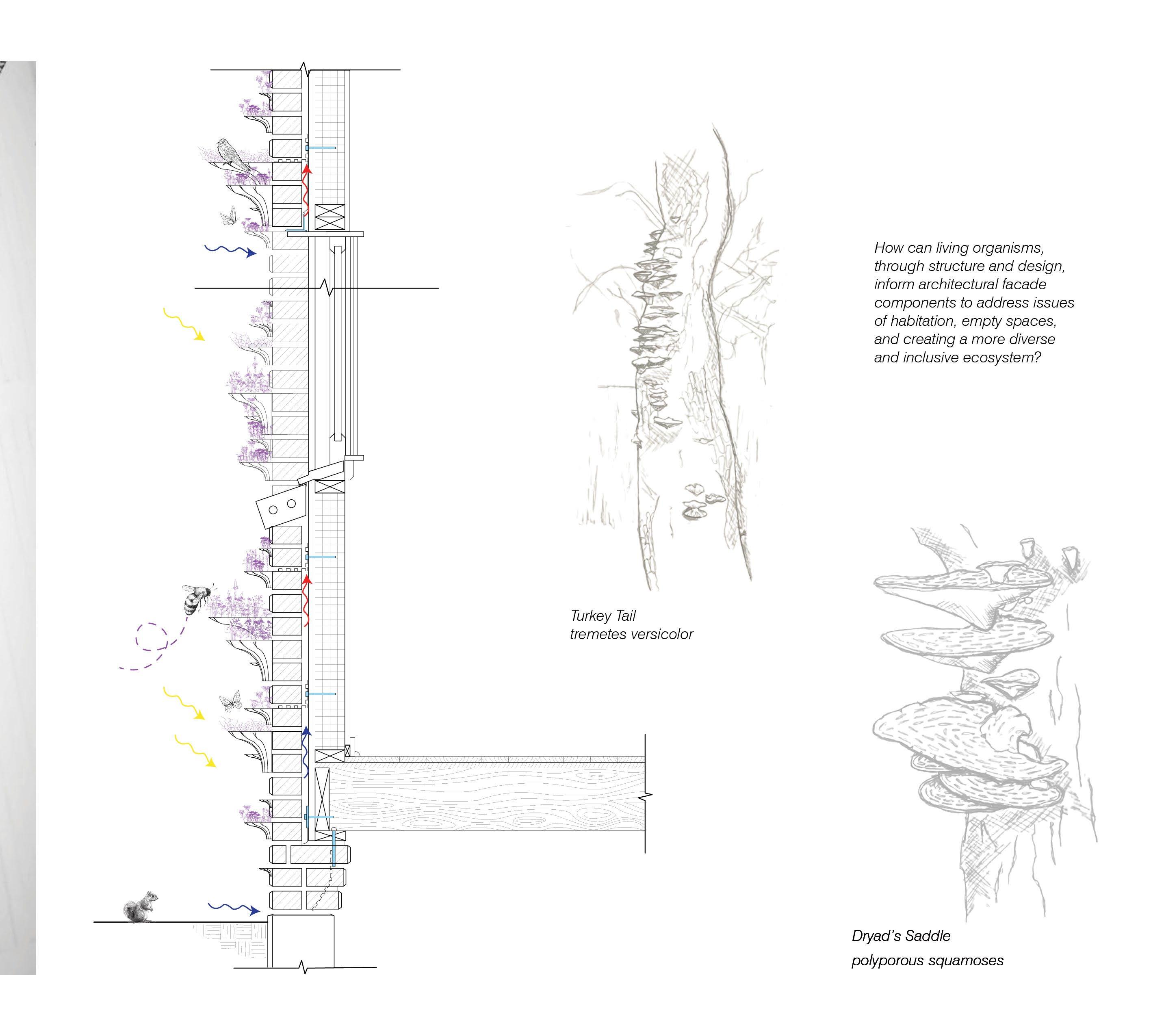 How can living organisms, through structure and design, inform architectural facade components to address issues of habitation, empty spaces, and creating a more diverse and inclusive ecosystem?

Turkey Tail
tremetes versicolor

Dryad's Saddle
polyporous squamoses