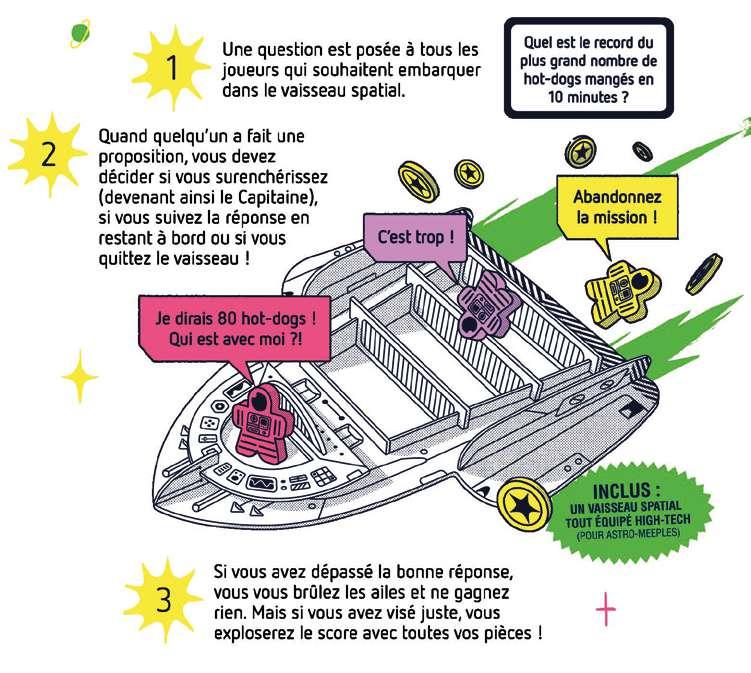 1

Une question est posée à tous les joueurs qui souhaitent embarquer dans le vaisseau spatial.

Quel est le record du plus grand nombre de hot-dogs mangés en 10 minutes ?

2

Quand quelqu'un a fait une proposition, vous devez décider si vous surenchérissez (devenant ainsi le Capitaine), si vous suivez la réponse en restant à bord ou si vous quittez le vaisseau !

Abandonnez la mission !

C'est trop !

Je dirais 80 hot-dogs ! Qui est avec moi ?!

INCLUS : UN VAISSEAU SPATIAL TOUT ÉQUIPÉ HIGH-TECH (POUR ASTRO-MEEPLES)

3

Si vous avez dépassé la bonne réponse, vous vous brûlez les ailes et ne gagnez rien. Mais si vous avez visé juste, vous exploserez le score avec toutes vos pièces !