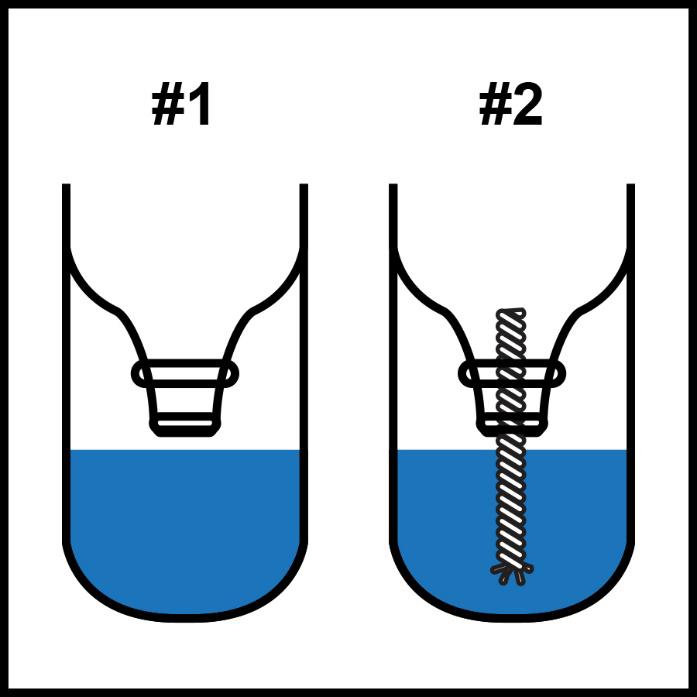 #1

#2