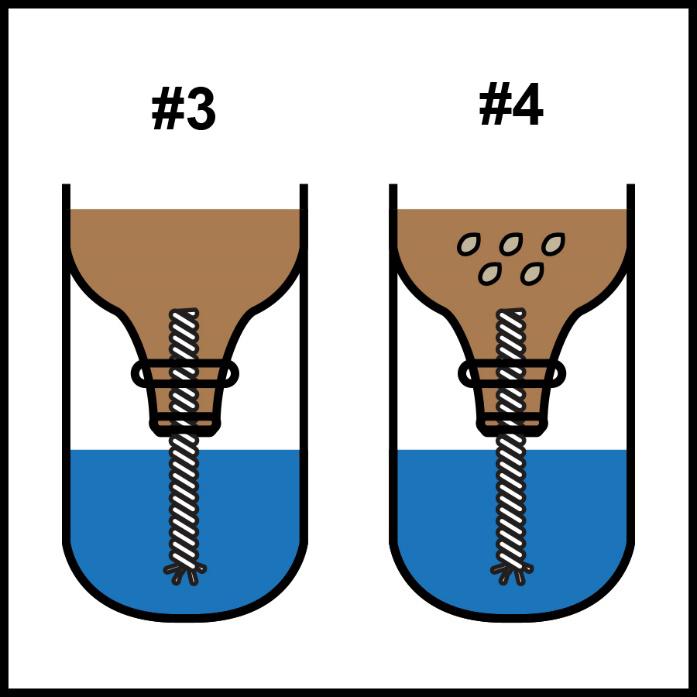 #3

#4