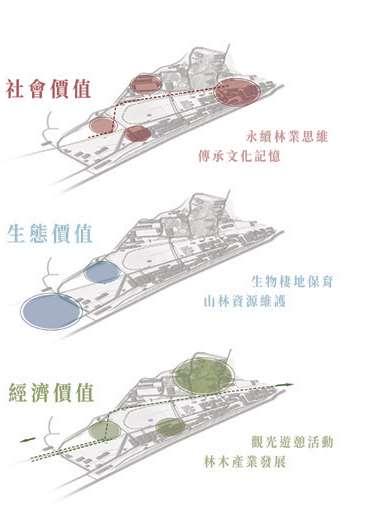 社會價值

永續林業思維
傳承文化記憶

生態價值

生物棲地保育
山林資源維護

經濟價值

觀光遊憩活動
林木產業發展