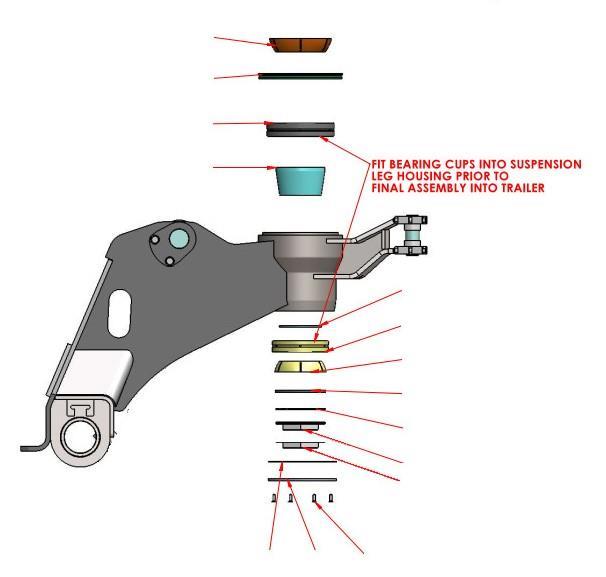 FIT BEARING CUPS INTO SUSPENSION LEG HOUSING PRIOR TO FINAL ASSEMBLY INTO TRAILER