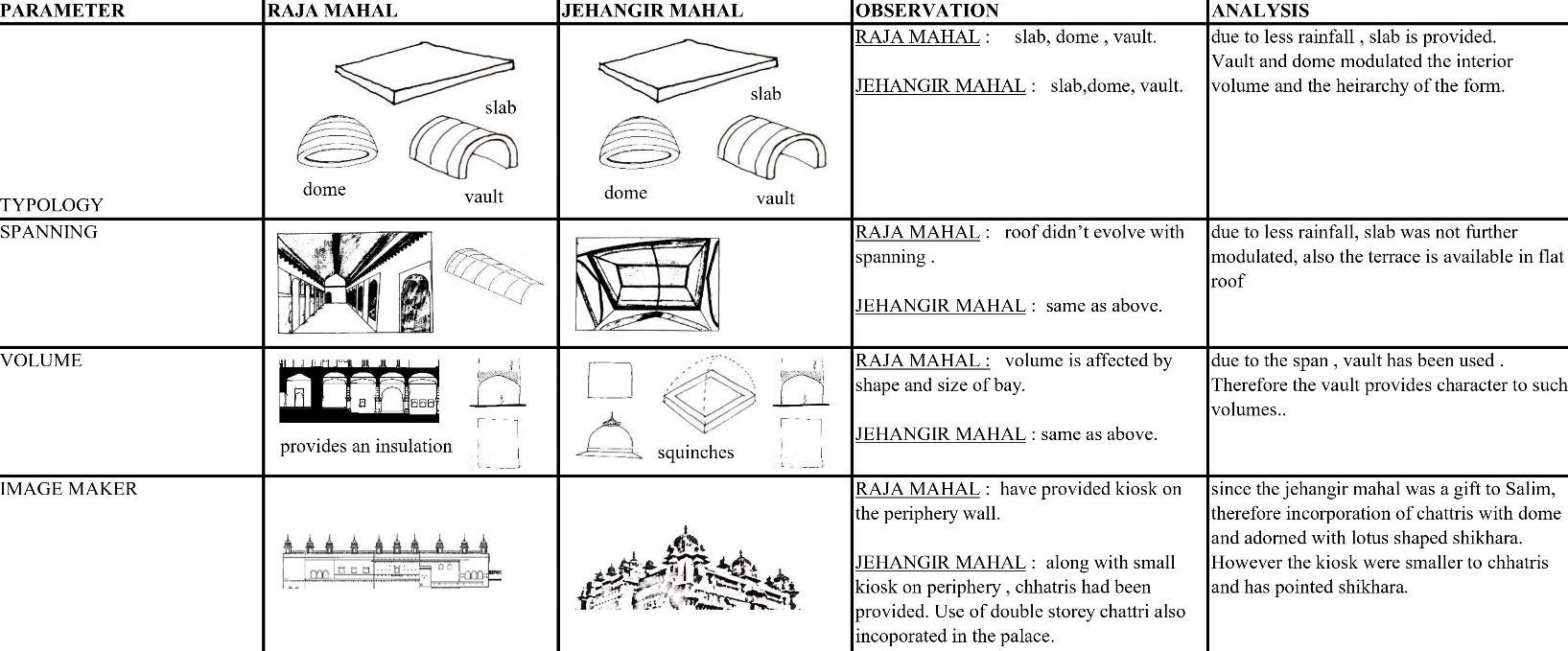 | PARAMETER | RAJA MAHAL | JEHANGIR MAHAL | OBSERVATION | ANALYSIS |
|---|---|---|---|---|
| TYPOLOGY | slab dome vault | slab dome vault | RAJA MAHAL : slab, dome , vault. JEHANGIR MAHAL : slab,dome, vault. | due to less rainfall , slab is provided. Vault and dome modulated the interior volume and the heirarchy of the form. |
| SPANNING | | | RAJA MAHAL : roof didn't evolve with spanning . JEHANGIR MAHAL : same as above. | due to less rainfall, slab was not further modulated, also the terrace is available in flat roof |
| VOLUME | provides an insulation | squinches | RAJA MAHAL : volume is affected by shape and size of bay. JEHANGIR MAHAL : same as above. | due to the span , vault has been used . Therefore the vault provides character to such volumes.. |
| IMAGE MAKER | | | RAJA MAHAL : have provided kiosk on the periphery wall. JEHANGIR MAHAL : along with small kiosk on periphery , chhatris had been provided. Use of double storey chattri also incoporated in the palace. | since the jehangir mahal was a gift to Salim, therefore incorporation of chattris with dome and adorned with lotus shaped shikhara. However the kiosk were smaller to chhatris and has pointed shikhara. |