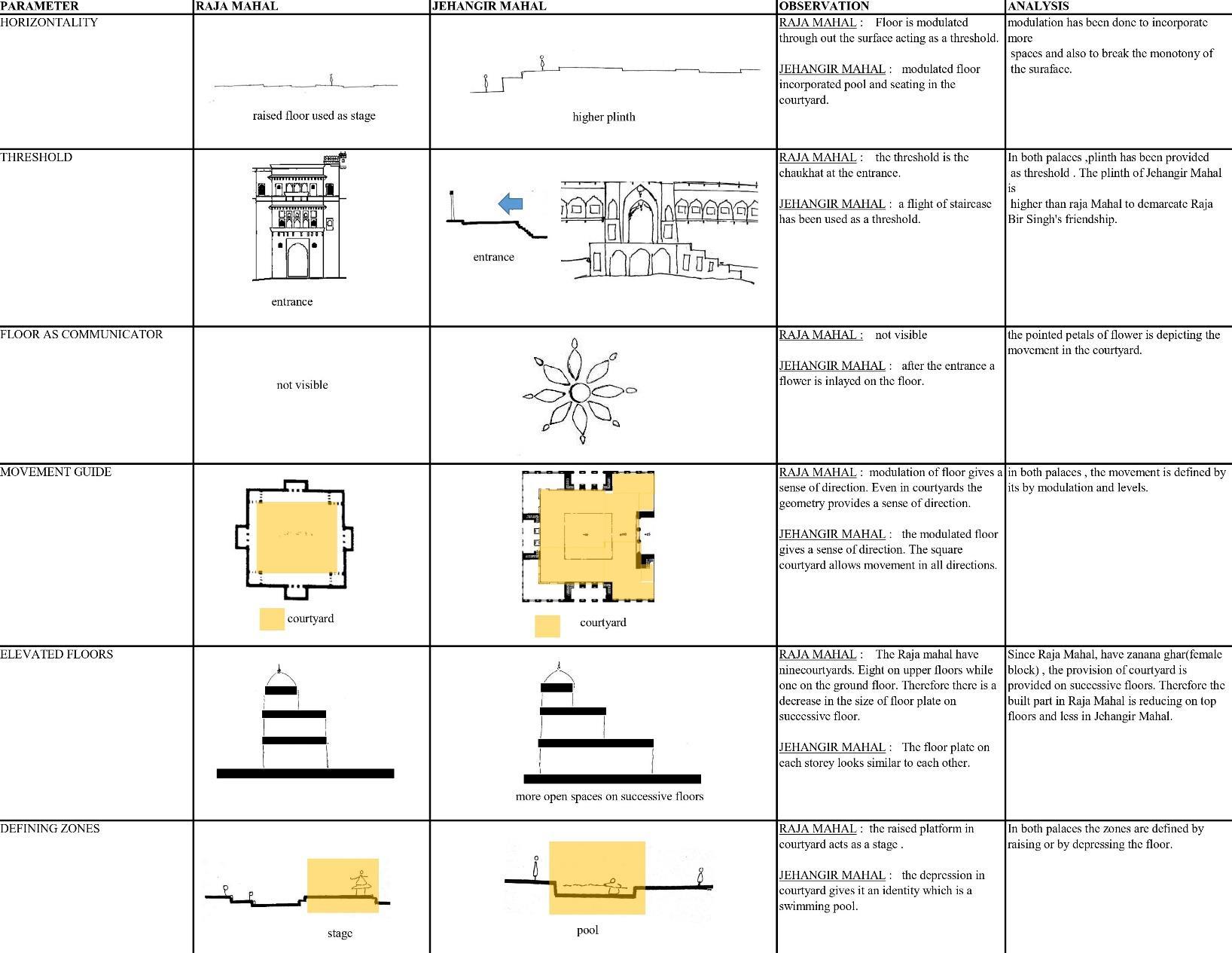 | PARAMETER | RAJA MAHAL | JEHANGIR MAHAL | OBSERVATION | ANALYSIS |
|---|---|---|---|---|
| HORIZONTALITY | raised floor used as stage | higher plinth | RAJA MAHAL : Floor is modulated through out the surface acting as a threshold. JEHANGIR MAHAL : modulated floor incorporated pool and seating in the courtyard. | modulation has been done to incorporate more spaces and also to break the monotony of the suraface. |
| THRESHOLD | entrance | entrance | RAJA MAHAL : the threshold is the chaukhat at the entrance. JEHANGIR MAHAL : a flight of staircase has been used as a threshold. | In both palaces ,plinth has been provided as threshold . The plinth of Jehangir Mahal is higher than raja Mahal to demarcate Raja Bir Singh's friendship. |
| FLOOR AS COMMUNICATOR | not visible | | RAJA MAHAL : not visible JEHANGIR MAHAL : after the entrance a flower is inlayed on the floor. | the pointed petals of flower is depicting the movement in the courtyard. |
| MOVEMENT GUIDE | courtyard | courtyard | RAJA MAHAL : modulation of floor gives a sense of direction. Even in courtyards the geometry provides a sense of direction. JEHANGIR MAHAL : the modulated floor gives a sense of direction. The square courtyard allows movement in all directions. | in both palaces , the movement is defined by its by modulation and levels. |
| ELEVATED FLOORS | | more open spaces on successive floors | RAJA MAHAL : The Raja mahal have ninecourtyards. Eight on upper floors while one on the ground floor. Therefore there is a decrease in the size of floor plate on successive floor. JEHANGIR MAHAL : The floor plate on each storey looks similar to each other. | Since Raja Mahal, have zanana ghar(female block) , the provision of courtyard is provided on successive floors. Therefore the built part in Raja Mahal is reducing on top floors and less in Jehangir Mahal. |
| DEFINING ZONES | stage | pool | RAJA MAHAL : the raised platform in courtyard acts as a stage . JEHANGIR MAHAL : the depression in courtyard gives it an identity which is a swimming pool. | In both palaces the zones are defined by raising or by depressing the floor. |