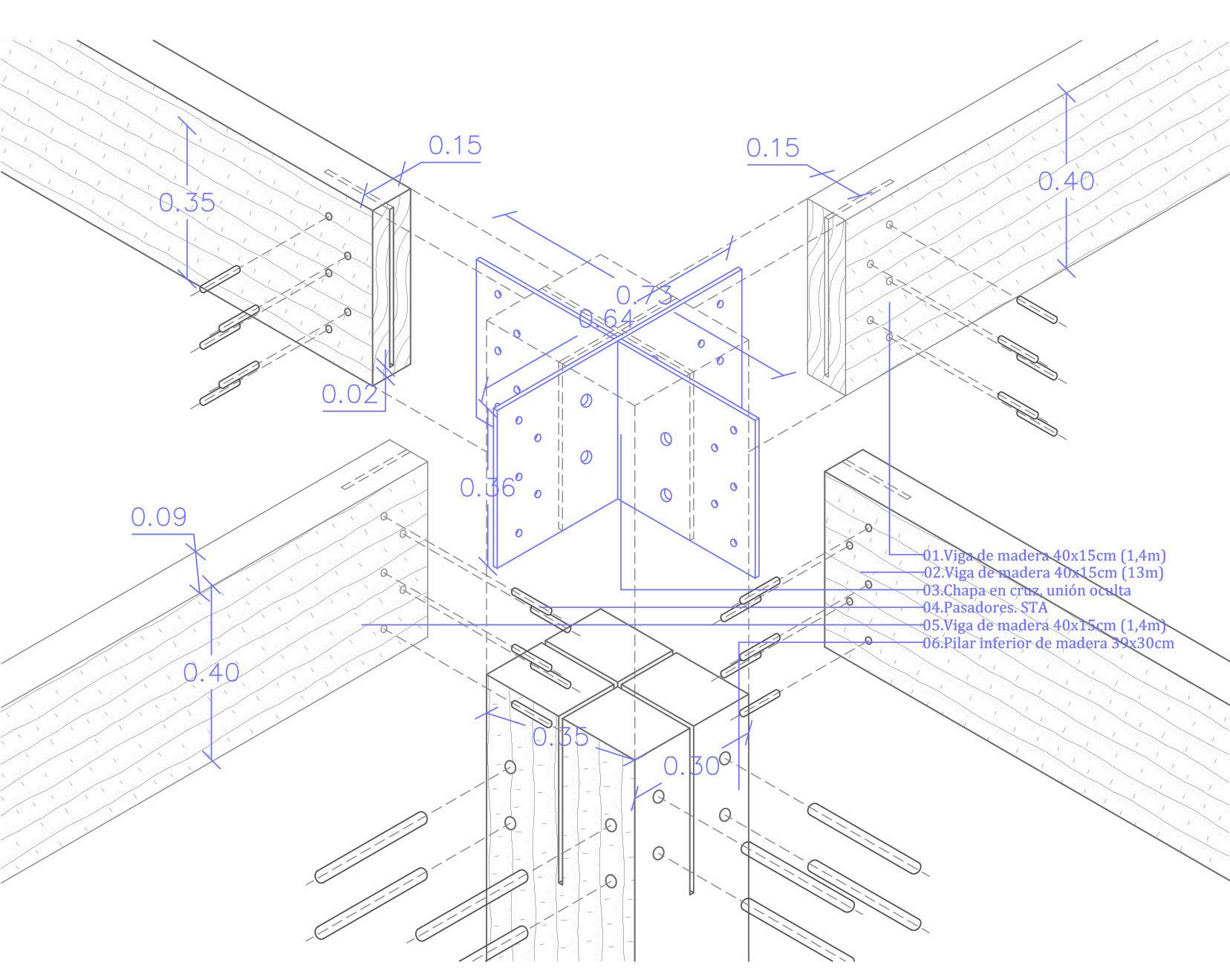 0.15

0.15

0.35

0.40

0.73

0.64

0.02

0.36

0.09

0.40

0.35

0.30

01.Viga de madera 40x15cm (1,4m)
02.Viga de madera 40x15cm (13m)
03.Chapa en cruz, unión oculta
04.Pasadores. STA
05.Viga de madera 40x15cm (1,4m)
06.Pilar inferior de madera 39x30cm