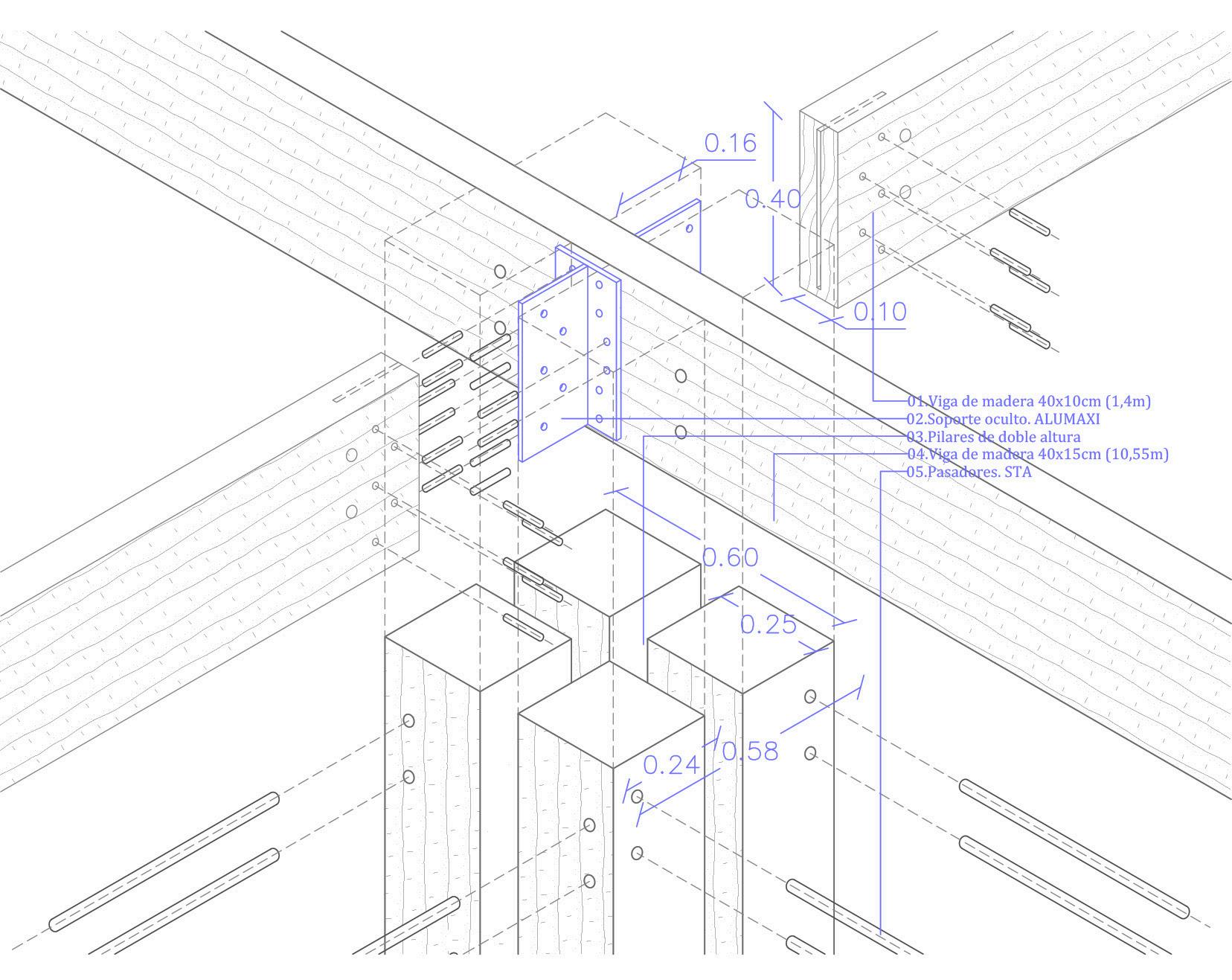 0.16
0.40
0.10
01.Viga de madera 40x10cm (1,4m)
02.Soporte oculto. ALUMAXI
03.Pilares de doble altura
04.Viga de madera 40x15cm (10,55m)
05.Pasadores. STA
0.60
0.25
0.58
0.24