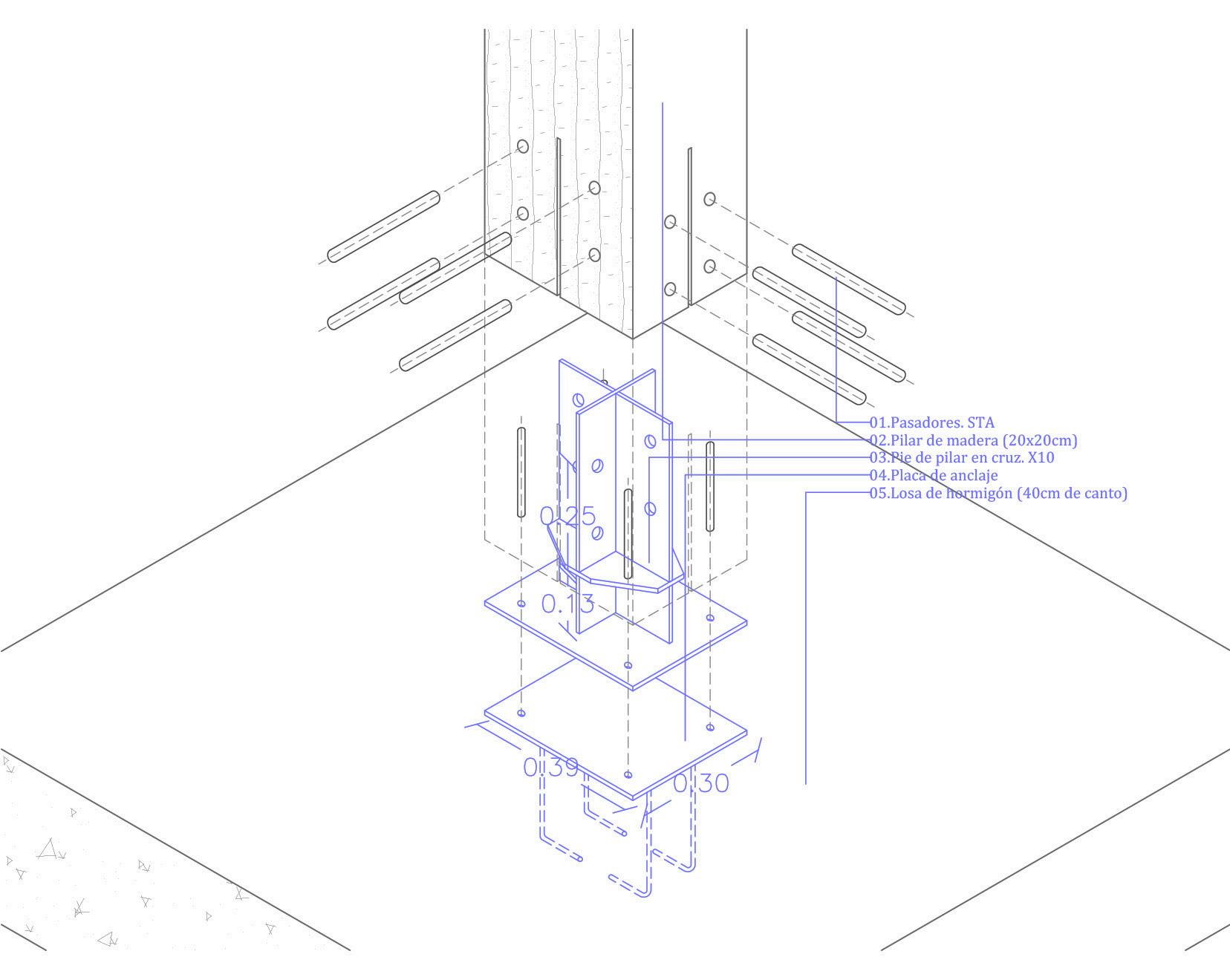 01.Pasadores. STA
02.Pilar de madera (20x20cm)
03.Pie de pilar en cruz. X10
04.Placa de anclaje
05.Losa de hormigón (40cm de canto)

0.25

0.13

0.39

0.30