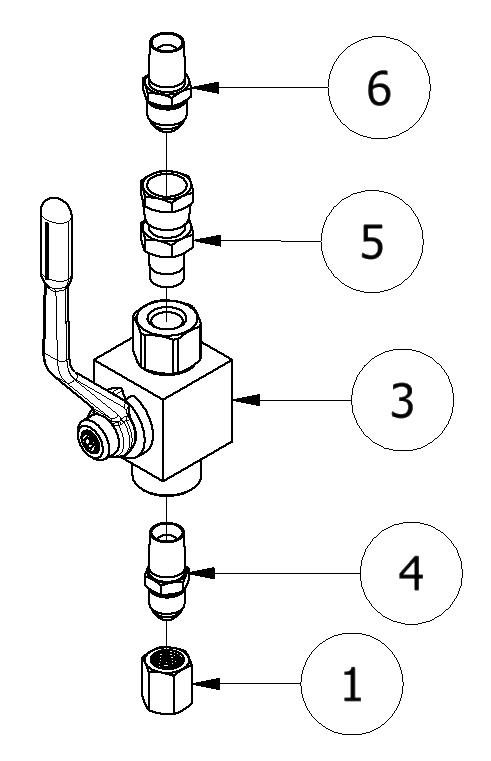 6
5
3
4
1