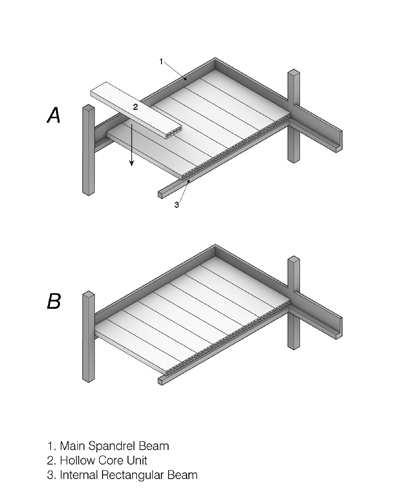 1

2

A

3

B

1. Main Spandrel Beam
2. Hollow Core Unit
3. Internal Rectangular Beam