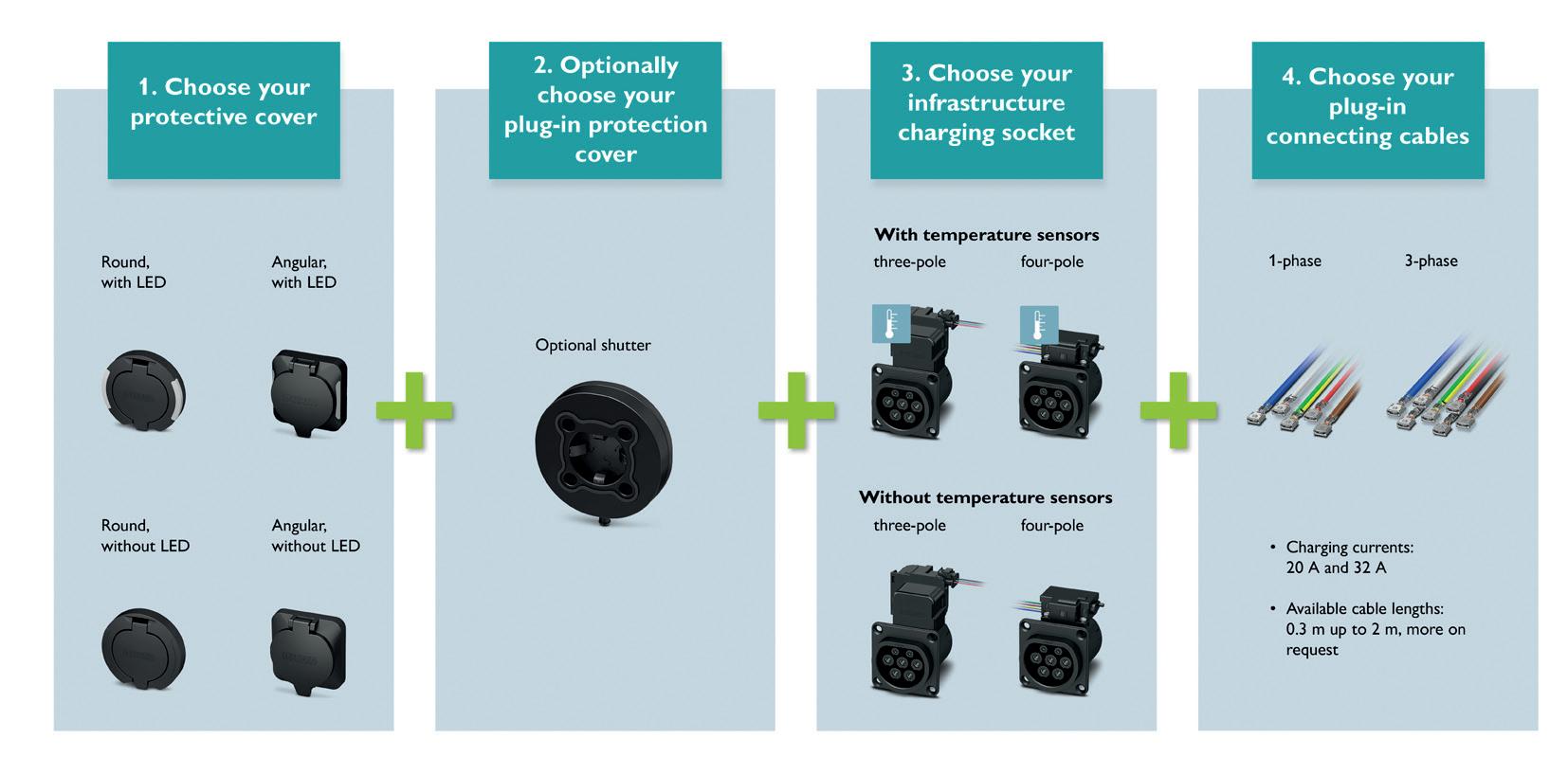 1. Choose your protective cover

Round, with LED

Angular, with LED

Round, without LED

Angular, without LED

2. Optionally choose your plug-in protection cover

Optional shutter

3. Choose your infrastructure charging socket

With temperature sensors

three-pole

four-pole

Without temperature sensors

three-pole

four-pole

4. Choose your plug-in connecting cables

1-phase

3-phase

• Charging currents: 20 A and 32 A

• Available cable lengths: 0.3 m up to 2 m, more on request