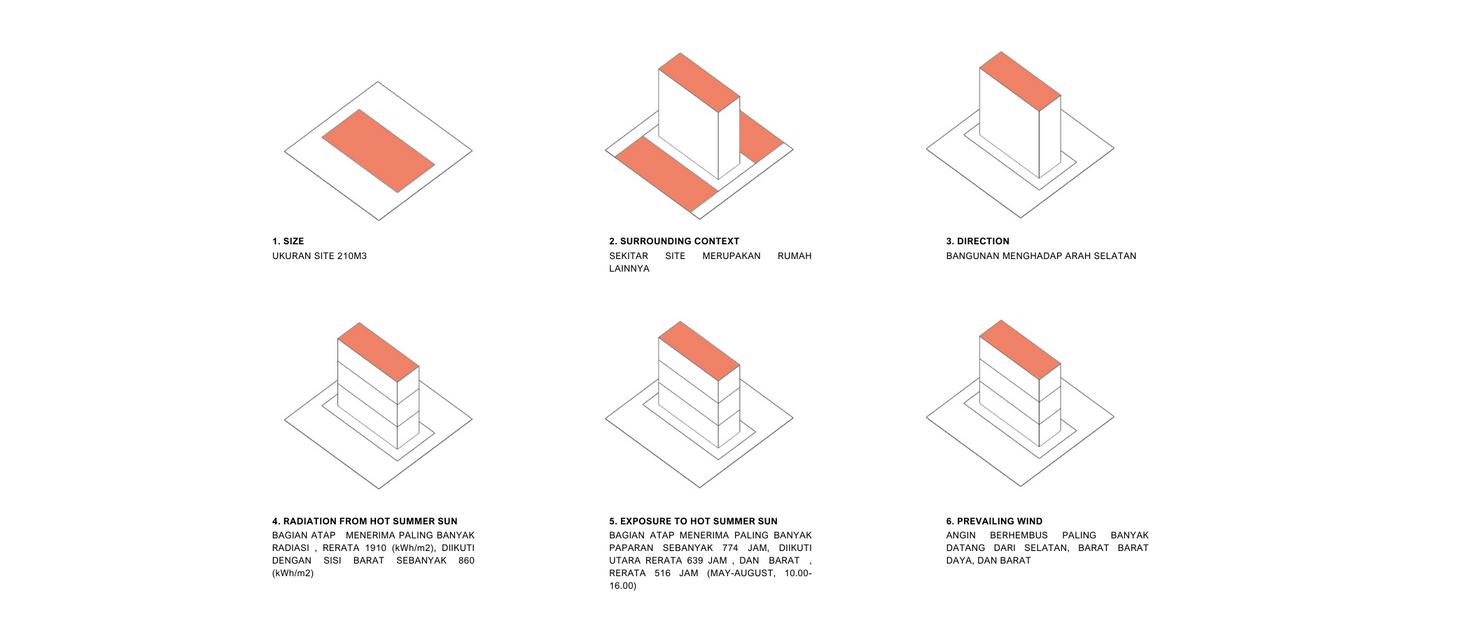 1. SIZE
UKURAN SITE 210M3

2. SURROUNDING CONTEXT
SEKITAR SITE MERUPAKAN RUMAH LAINNYA

3. DIRECTION
BANGUNAN MENGHADAP ARAH SELATAN

4. RADIATION FROM HOT SUMMER SUN
BAGIAN ATAP MENERIMA PALING BANYAK RADIASI , RERATA 1910 (kWh/m2), DIIKUTI DENGAN SISI BARAT SEBANYAK 860 (kWh/m2)

5. EXPOSURE TO HOT SUMMER SUN
BAGIAN ATAP MENERIMA PALING BANYAK PAPARAN SEBANYAK 774 JAM, DIIKUTI UTARA RERATA 639 JAM , DAN BARAT , RERATA 516 JAM (MAY-AUGUST, 10.00-16.00)

6. PREVAILING WIND
ANGIN BERHEMBUS PALING BANYAK DATANG DARI SELATAN, BARAT BARAT DAYA, DAN BARAT