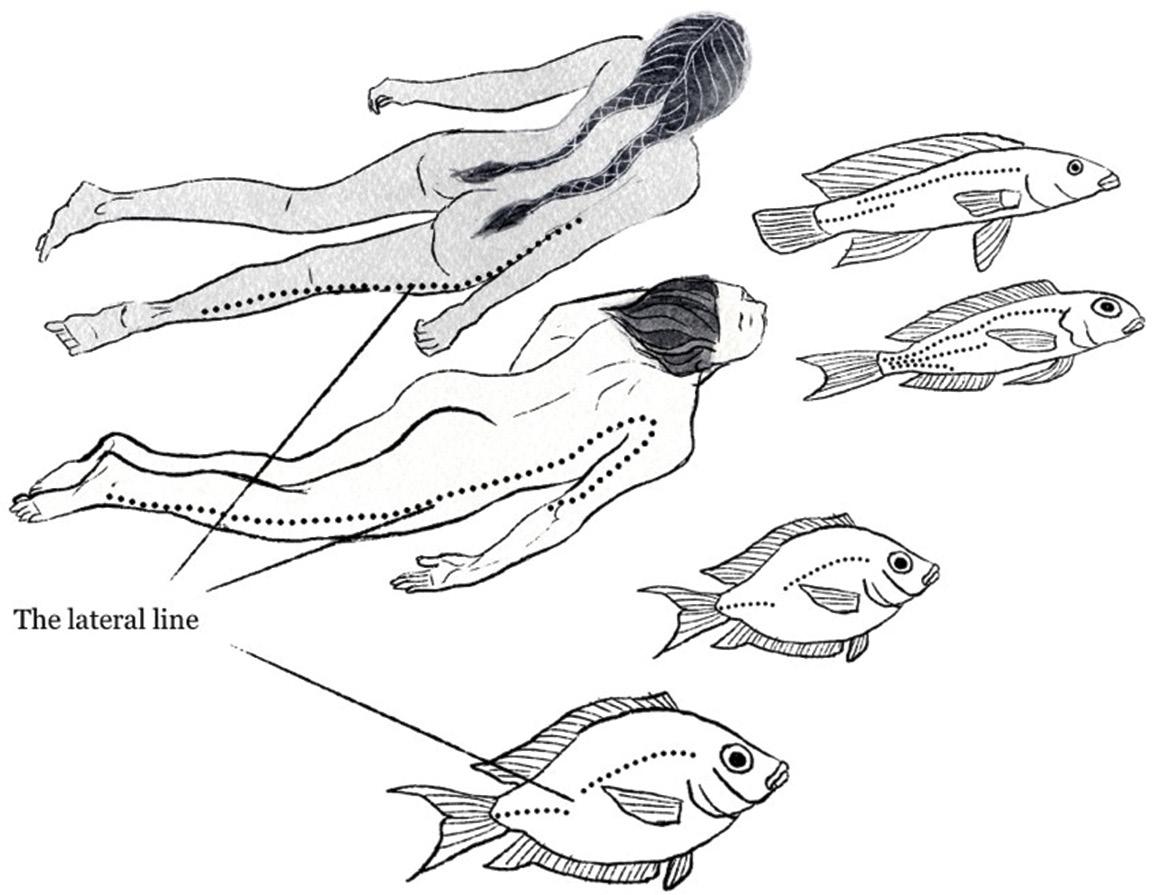 The lateral line