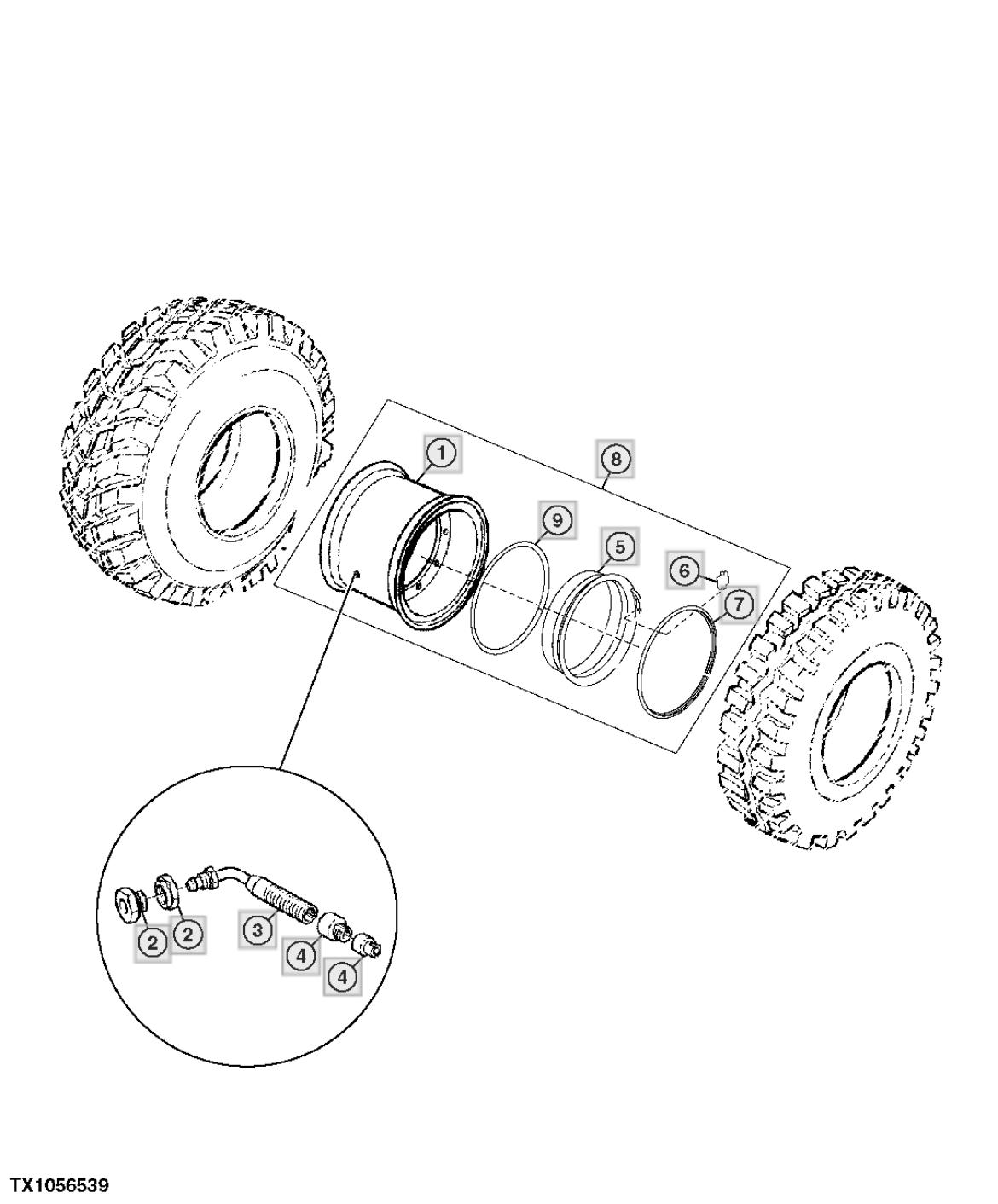 1
8
9
5
6
7
2
2
3
4
4
TX1056539