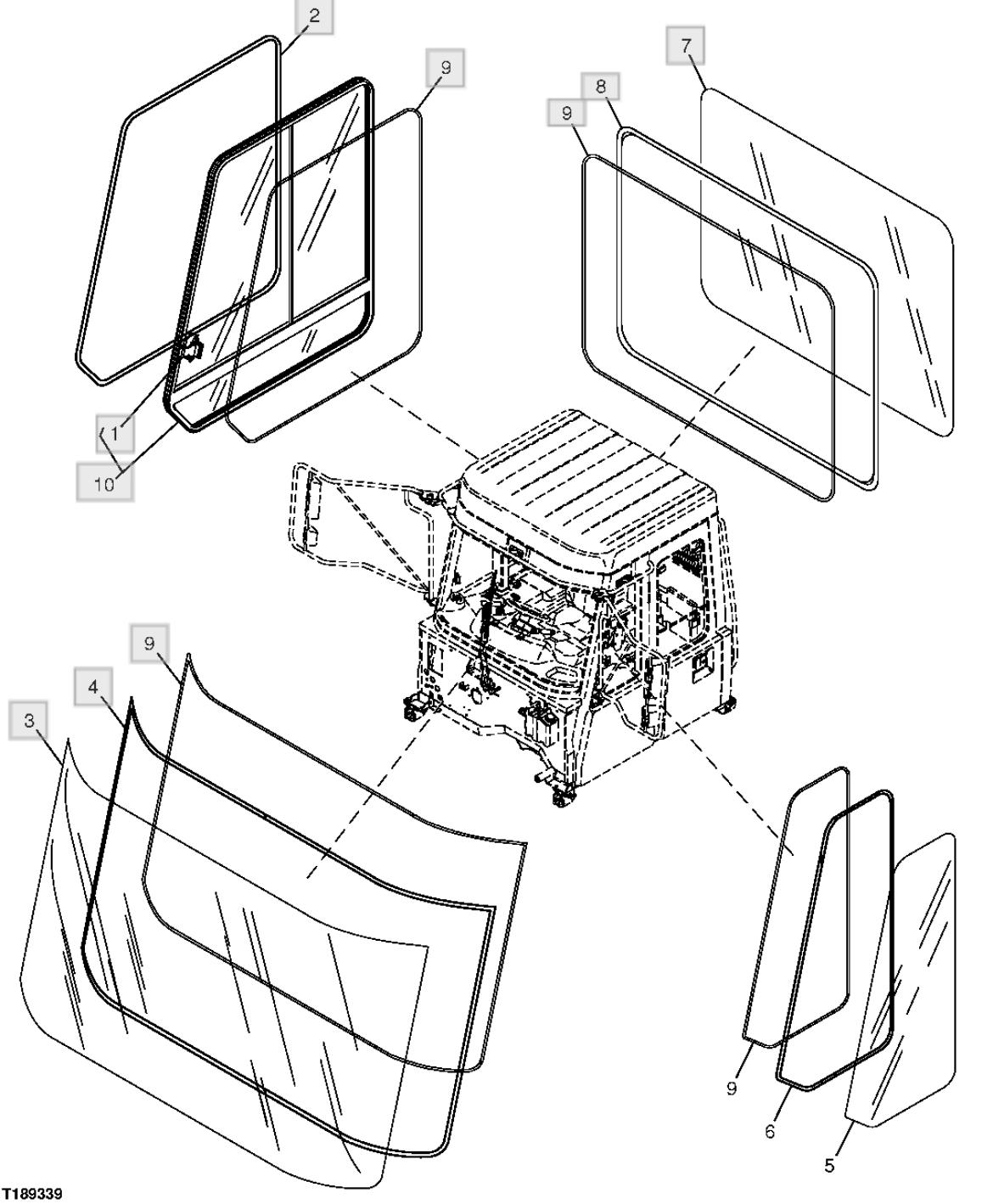 2
9
7
8
9
1
10
9
4
3
9
6
5
T189339