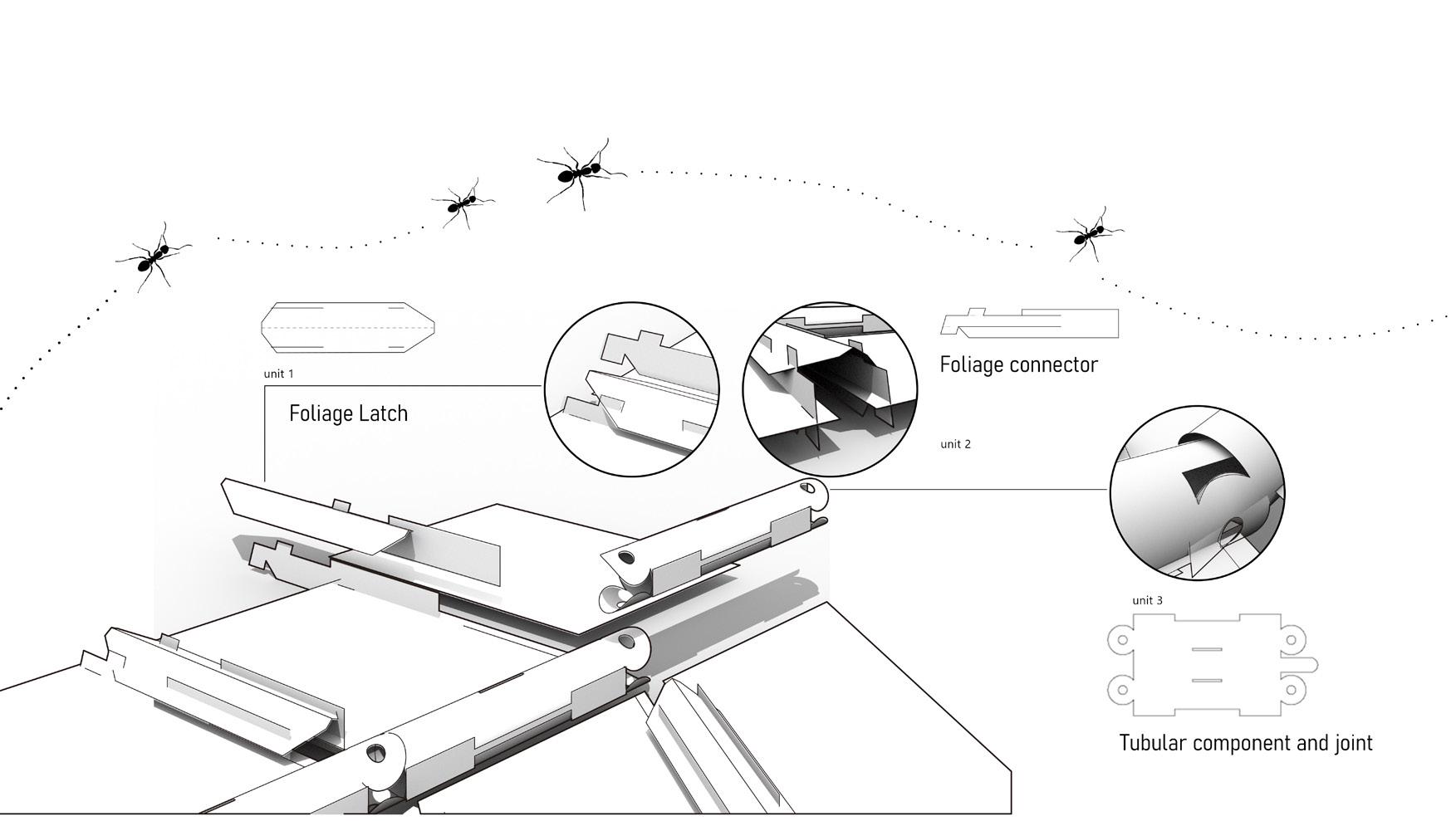 unit 1

Foliage Latch

Foliage connector

unit 2

unit 3

Tubular component and joint