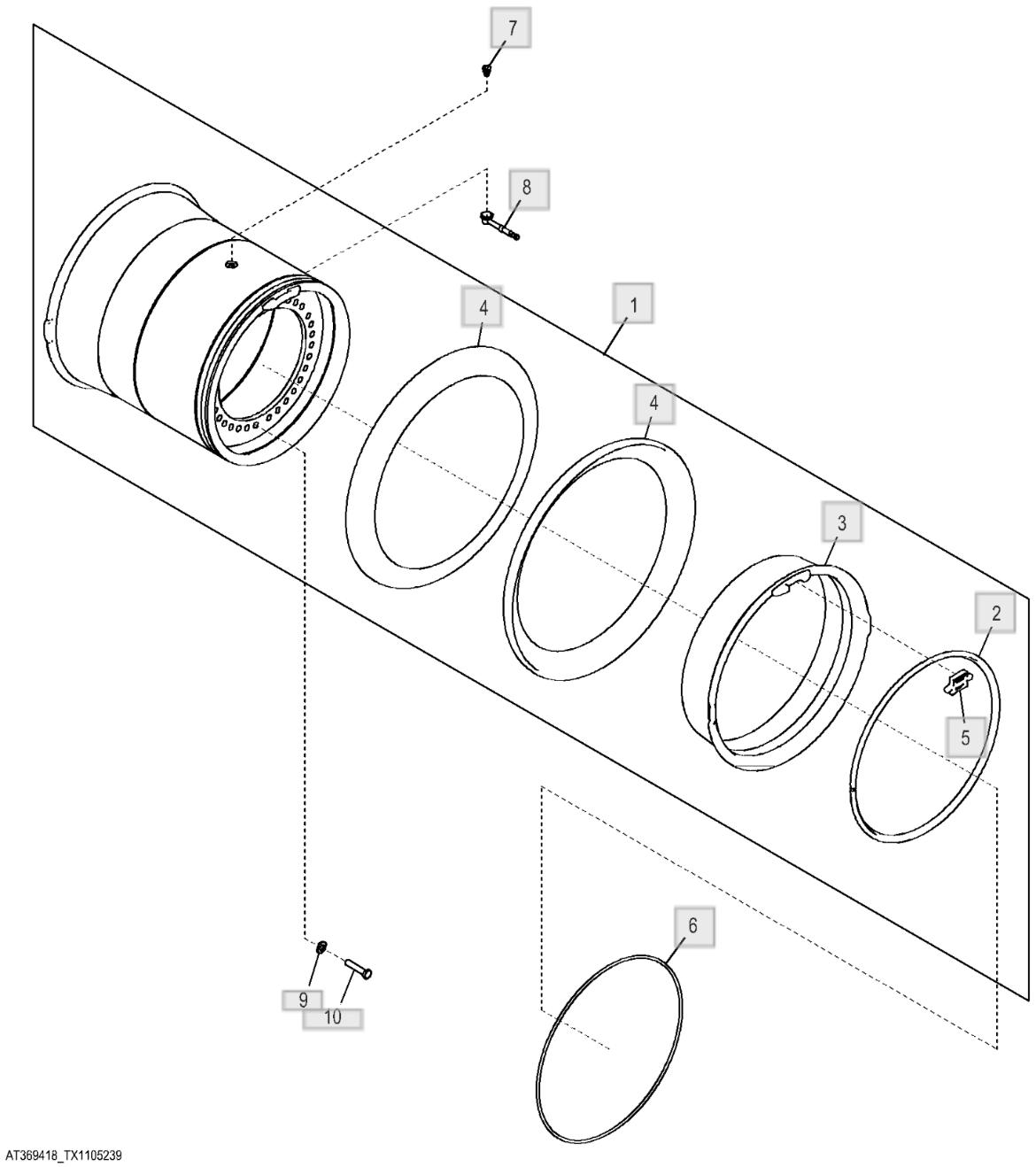 7

8

4

1

4

3

2

5

6

9

10

AT369418_TX1105239