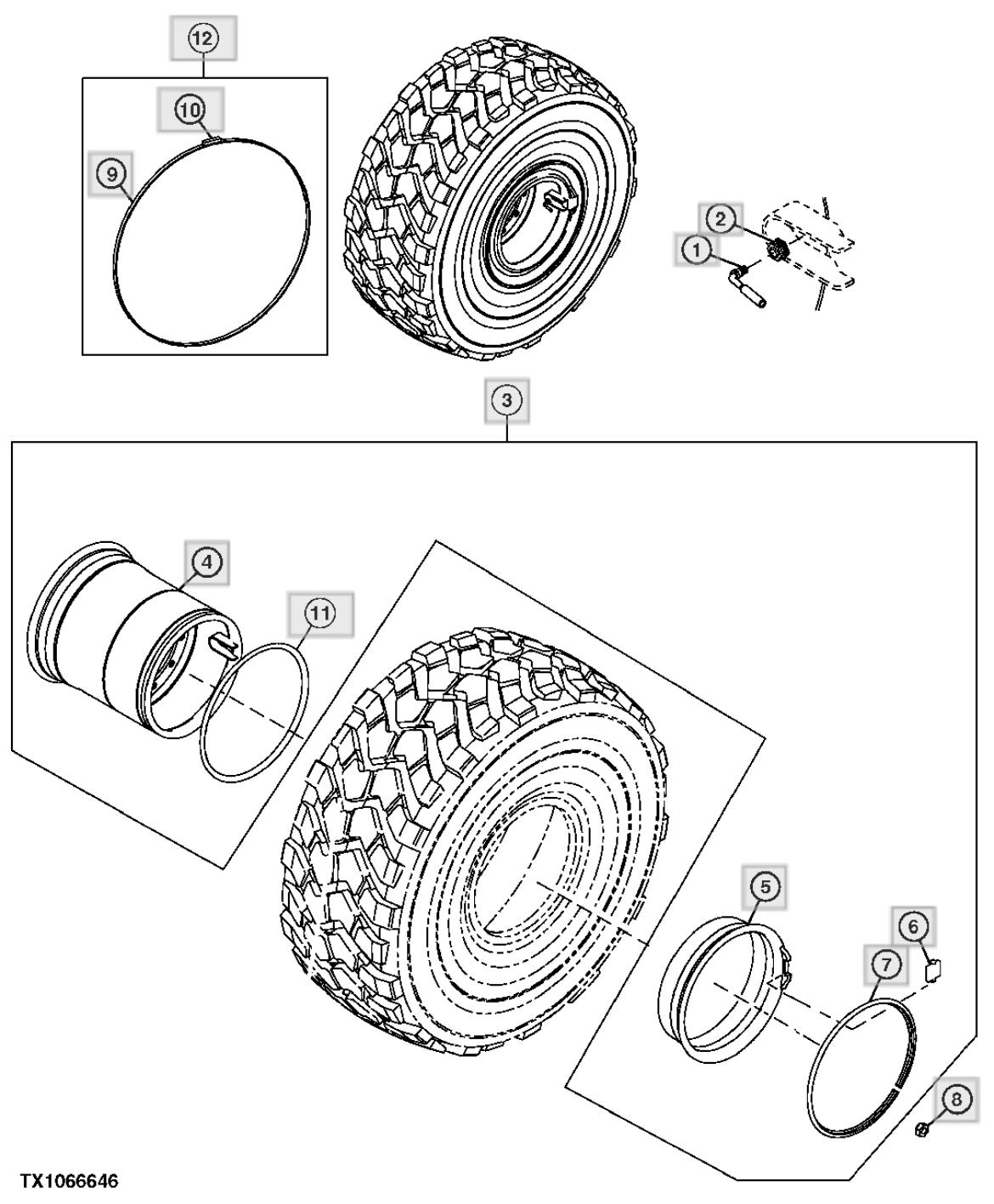 12
10
9
2
1
3
4
11
5
6
7
8
TX1066646