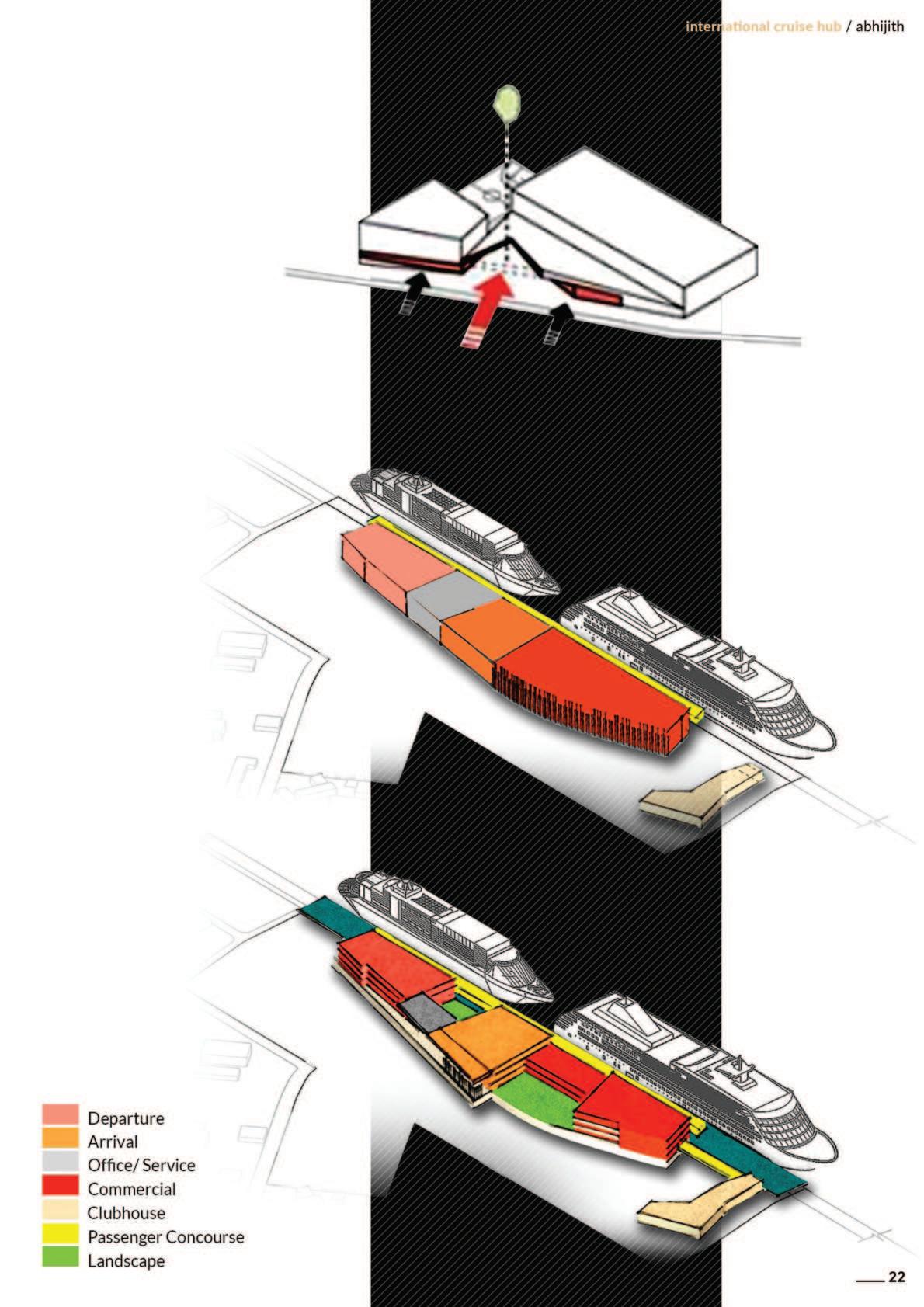 international cruise hub / abhijith

Departure
Arrival
Office/ Service
Commercial
Clubhouse
Passenger Concourse
Landscape

22