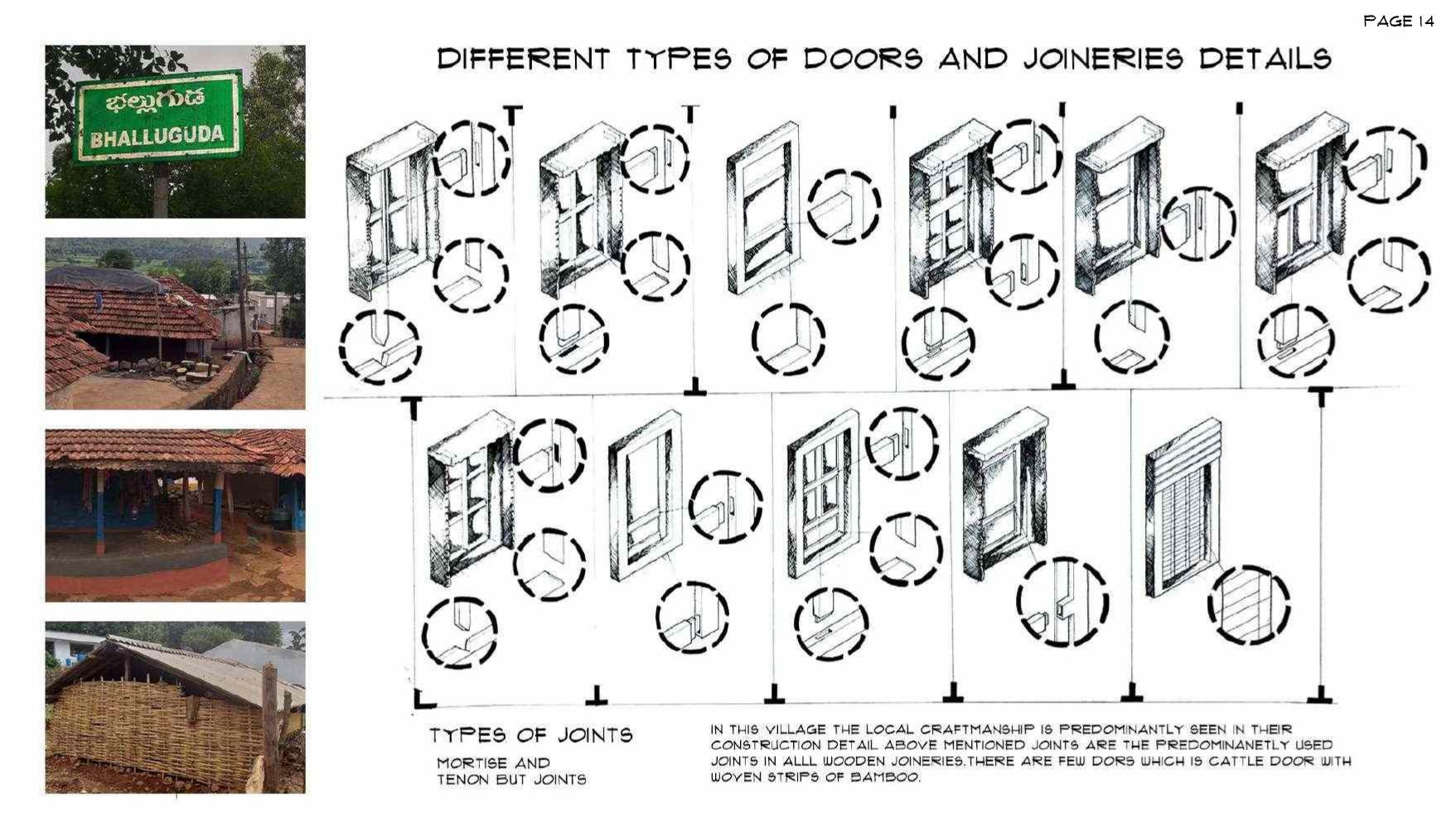 PAGE 14

భల్లుగుడ
BHALLUGUDA

DIFFERENT TYPES OF DOORS AND JOINERIES DETAILS

TYPES OF JOINTS

MORTISE AND TENON BUT JOINTS

IN THIS VILLAGE THE LOCAL CRAFTMANSHIP IS PREDOMINANTLY SEEN IN THEIR CONSTRUCTION DETAIL ABOVE MENTIONED JOINTS ARE THE PREDOMINANETLY USED JOINTS IN ALLL WOODEN JOINERIES.THERE ARE FEW DORS WHICH IS CATTLE DOOR WITH WOVEN STRIPS OF BAMBOO.