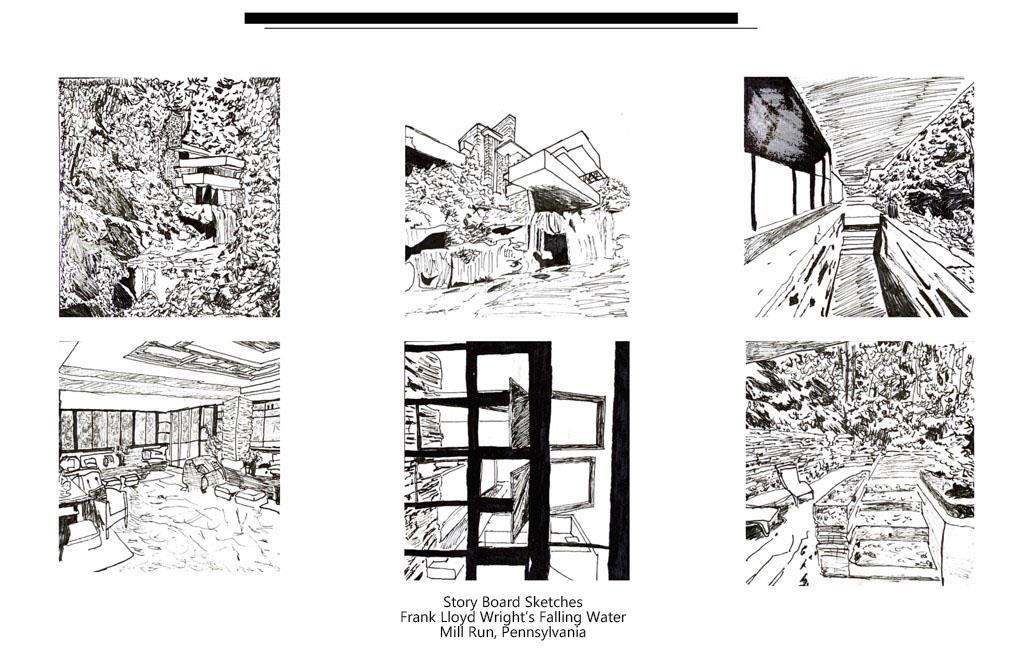 Story Board Sketches
Frank Lloyd Wright's Falling Water
Mill Run, Pennsylvania