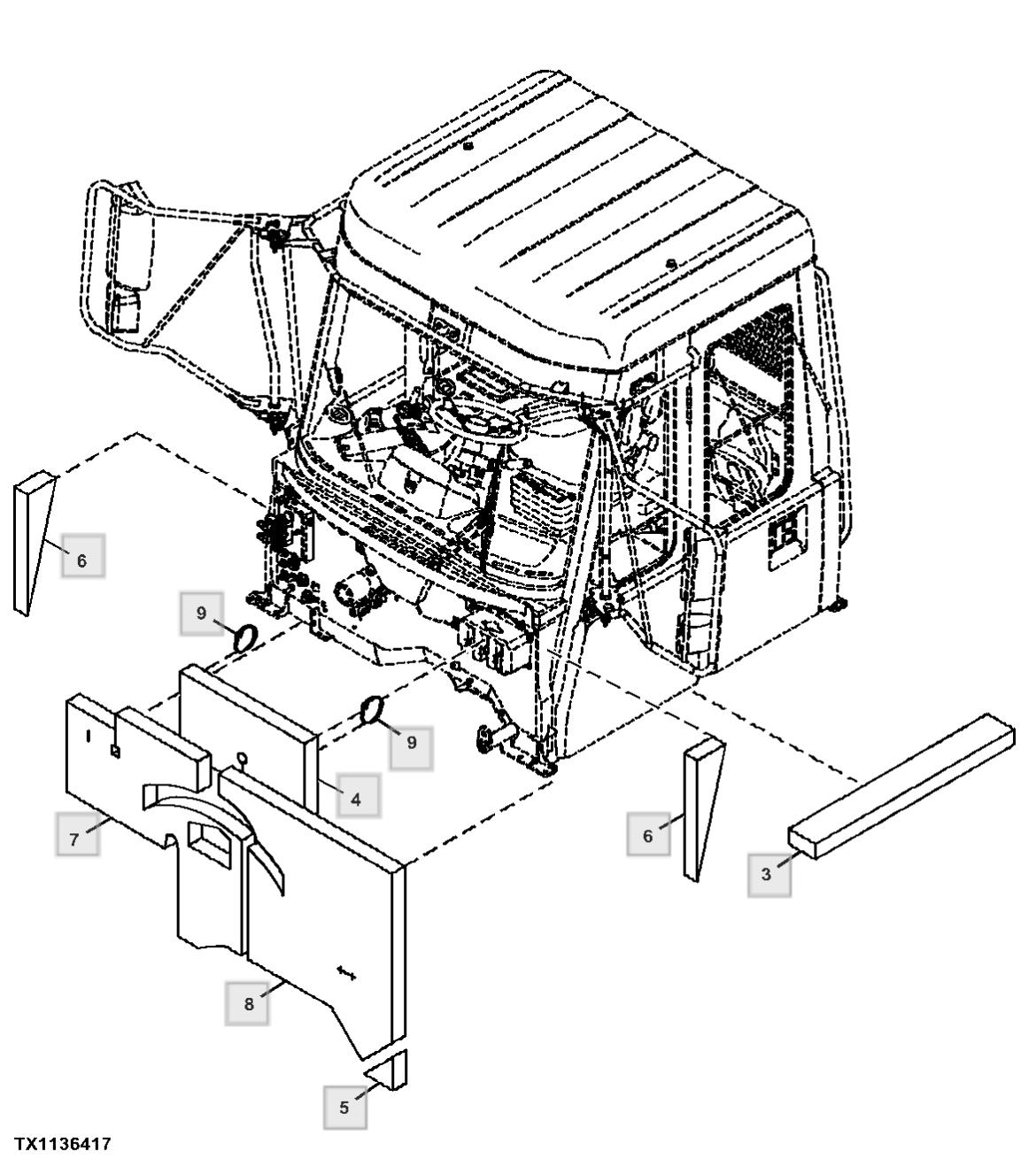 6
9
9
4
7
6
3
8
5
TX1136417