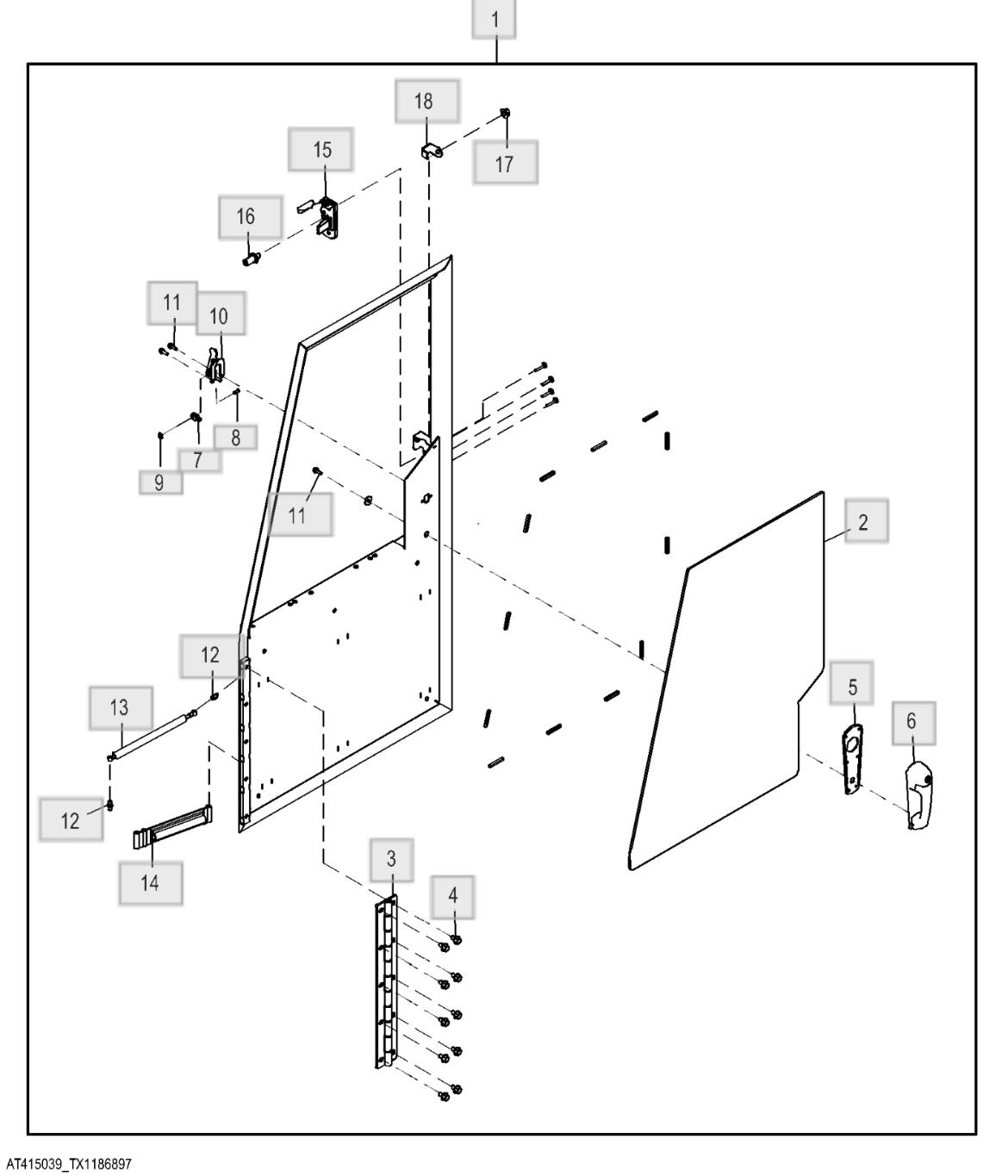 1

18
17
15
16
11
10
8
7
9
11
2
12
13
5
6
12
14
3
4

AT415039_TX1186897