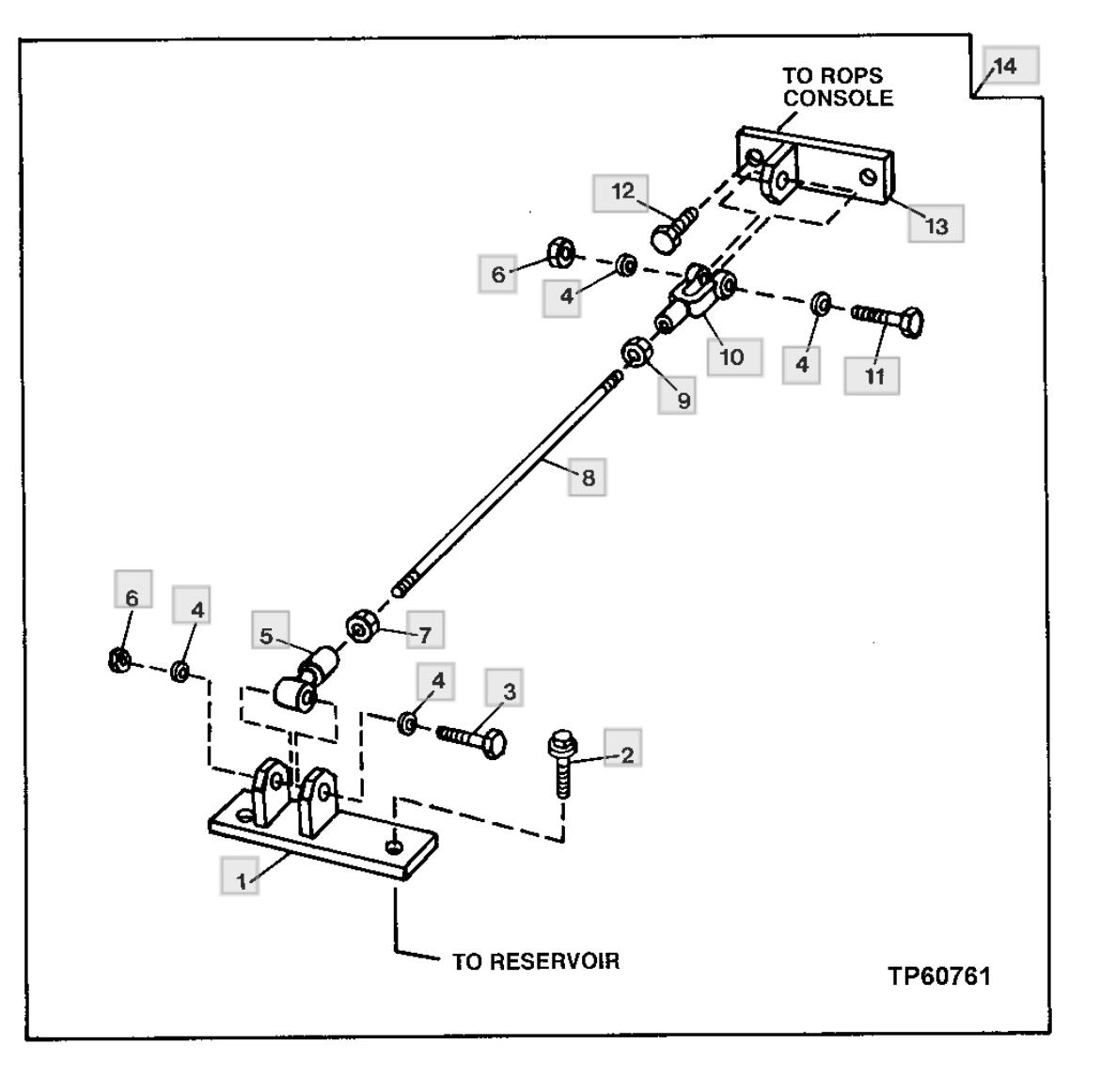 14

TO ROPS CONSOLE

12

13

6

4

10

4

11

9

8

6

4

5

7

4

3

2

1

TO RESERVOIR

TP60761