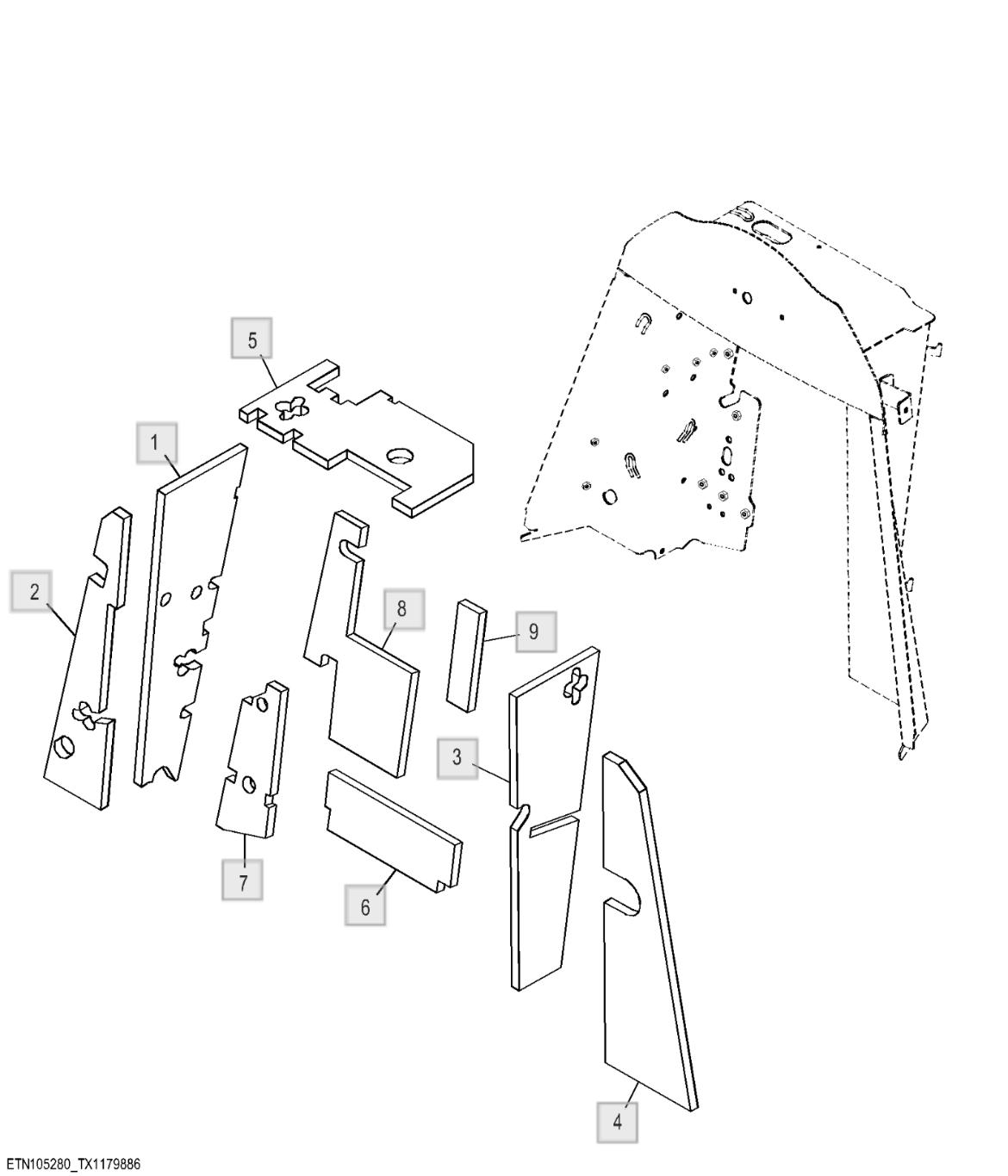 5
1
2
8
9
3
7
6
4
ETN105280_TX1179886