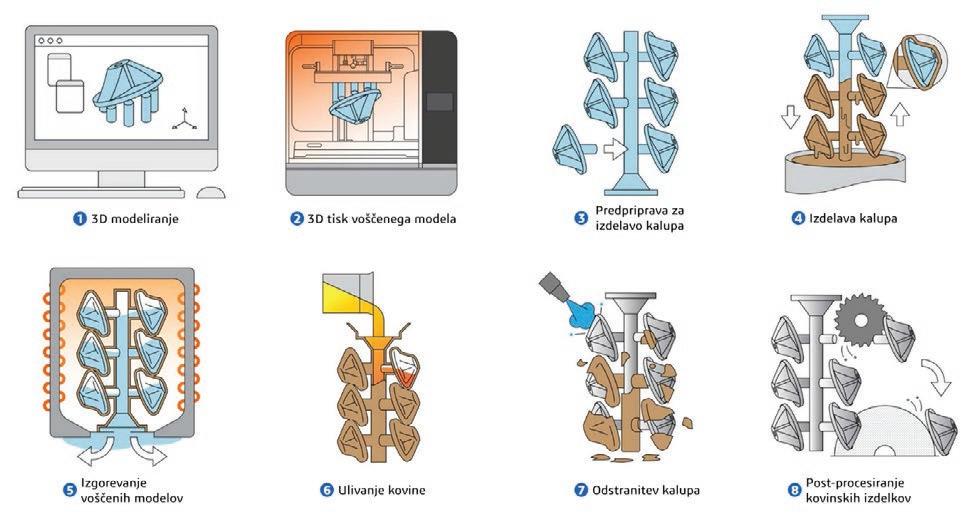 1 3D modeliranje

2 3D tisk voščenega modela

3 Predpriprava za izdelavo kalupa

4 Izdelava kalupa

5 Izgorevanje voščenih modelov

6 Ulivanje kovine

7 Odstranitev kalupa

8 Post-procesiranje kovinskih izdelkov