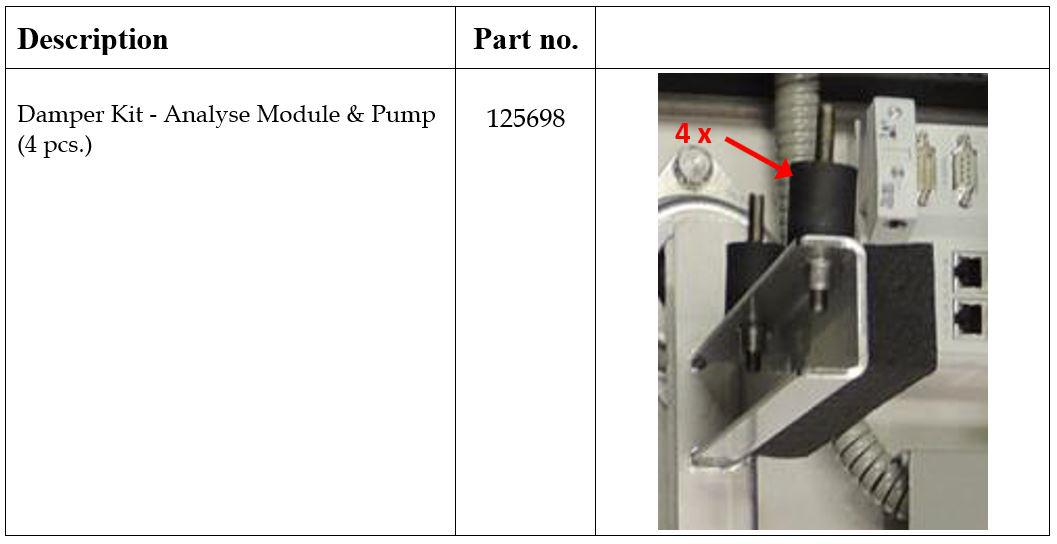 | Description | Part no. | |
|---|---|---|
| Damper Kit - Analyse Module & Pump (4 pcs.) | 125698 | 4 x |