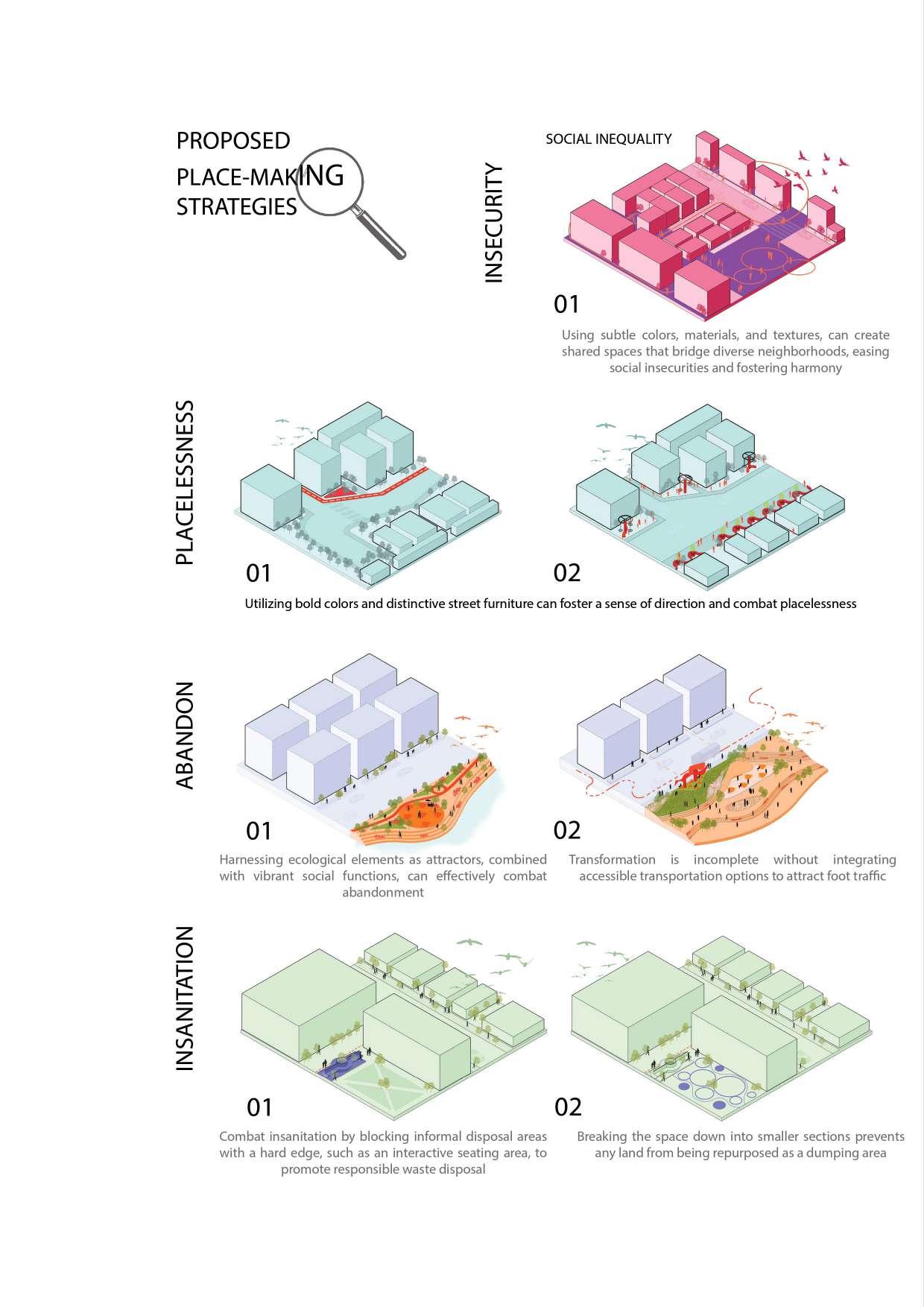 PROPOSED
PLACE-MAKING
STRATEGIES

INSECURITY

SOCIAL INEQUALITY

01

Using subtle colors, materials, and textures, can create shared spaces that bridge diverse neighborhoods, easing social insecurities and fostering harmony

PLACELESSNESS

01

02

Utilizing bold colors and distinctive street furniture can foster a sense of direction and combat placelessness

ABANDON

01

Harnessing ecological elements as attractors, combined with vibrant social functions, can effectively combat abandonment

02

Transformation is incomplete without integrating accessible transportation options to attract foot traffic

INSANITATION

01

Combat insanitation by blocking informal disposal areas with a hard edge, such as an interactive seating area, to promote responsible waste disposal

02

Breaking the space down into smaller sections prevents any land from being repurposed as a dumping area