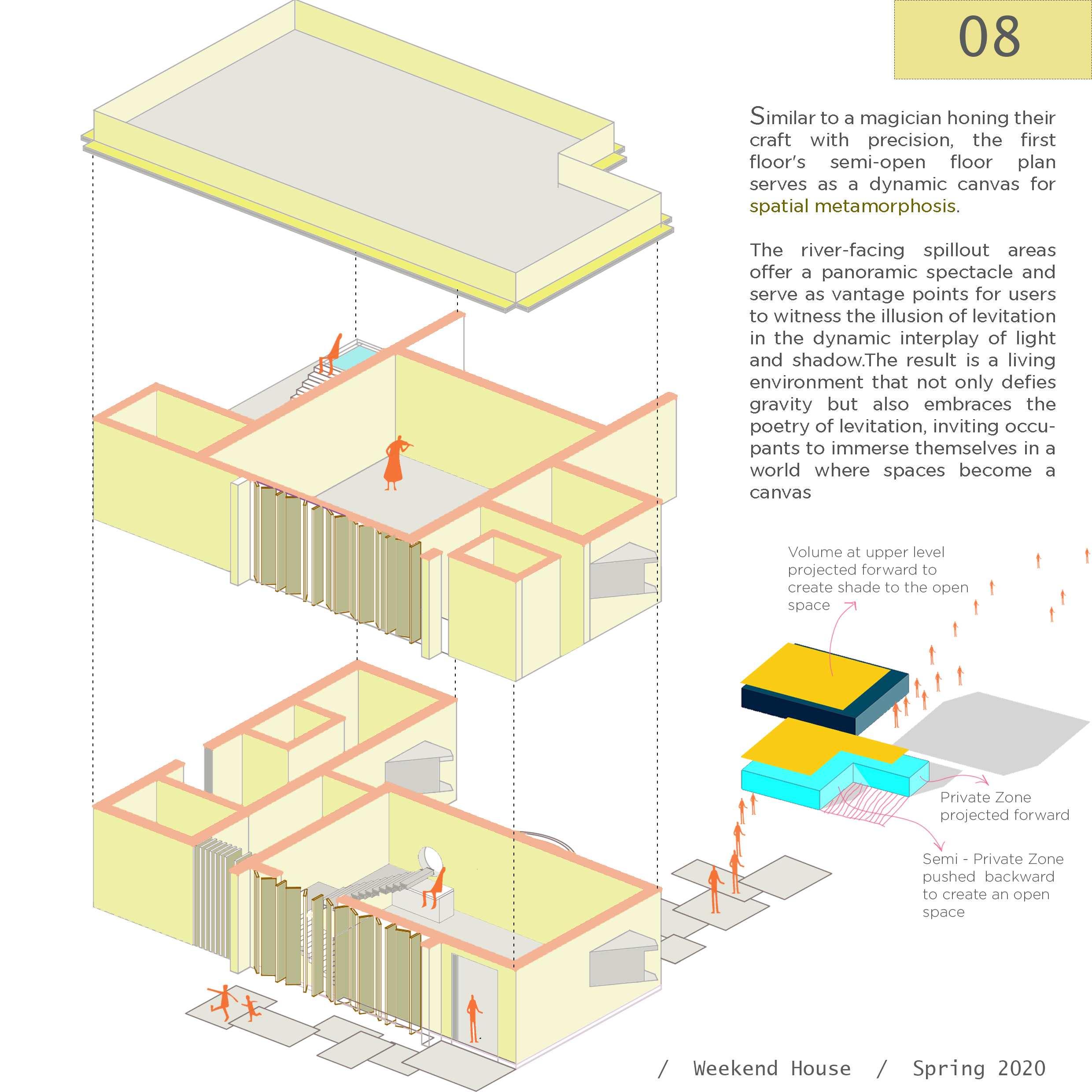 08

Similar to a magician honing their craft with precision, the first floor's semi-open floor plan serves as a dynamic canvas for spatial metamorphosis.

The river-facing spillout areas offer a panoramic spectacle and serve as vantage points for users to witness the illusion of levitation in the dynamic interplay of light and shadow.The result is a living environment that not only defies gravity but also embraces the poetry of levitation, inviting occupants to immerse themselves in a world where spaces become a canvas

Volume at upper level projected forward to create shade to the open space

Private Zone projected forward

Semi - Private Zone pushed backward to create an open space

/ Weekend House / Spring 2020