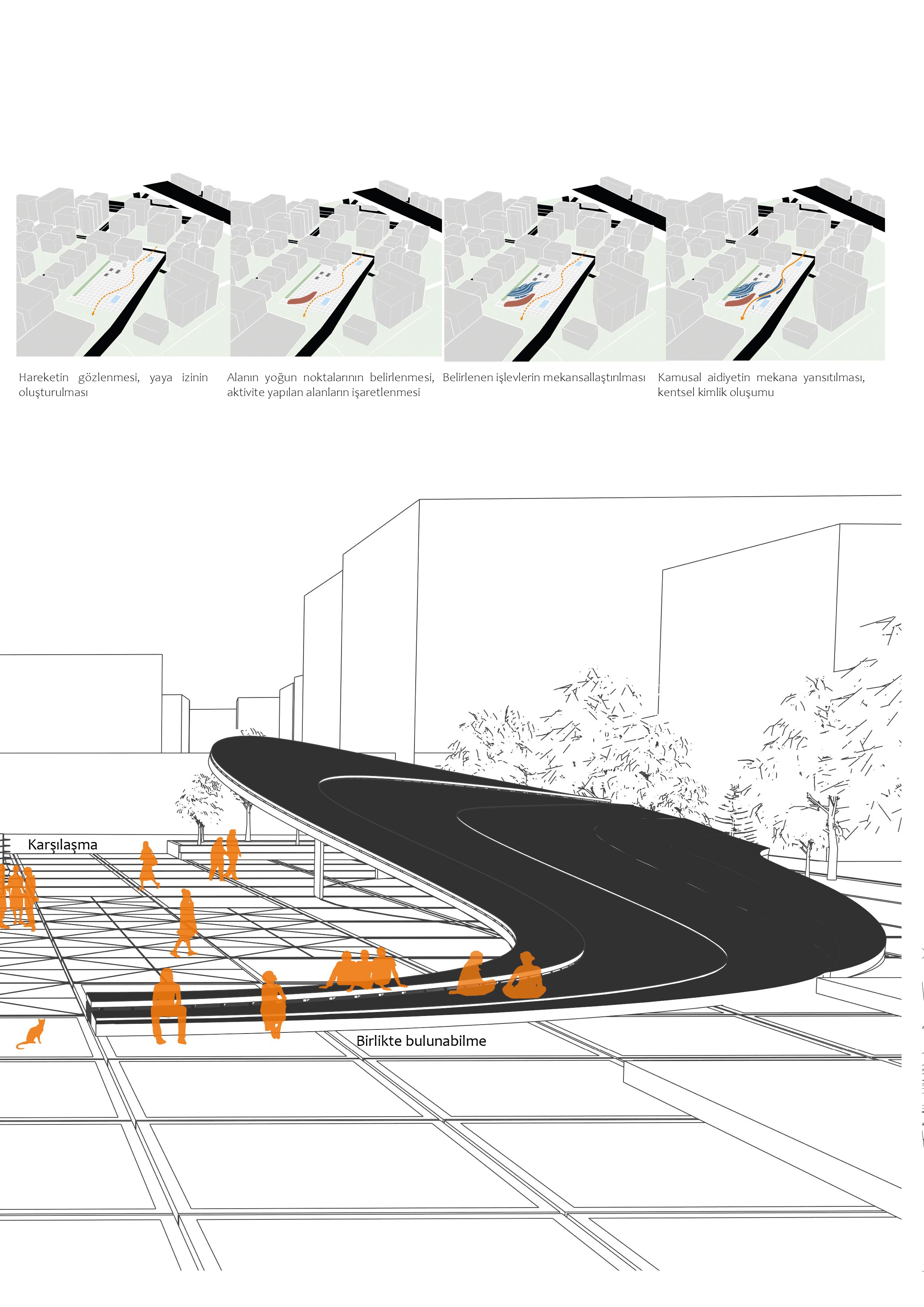 Hareketin gözlenmesi, yaya izinin oluşturulması

Alanın yoğun noktalarının belirlenmesi, aktivite yapılan alanların işaretlenmesi

Belirlenen işlevlerin mekansallaştırılması

Kamusal aidiyetin mekana yansıtılması, kentsel kimlik oluşumu

Karşılaşma

Birlikte bulunabilme