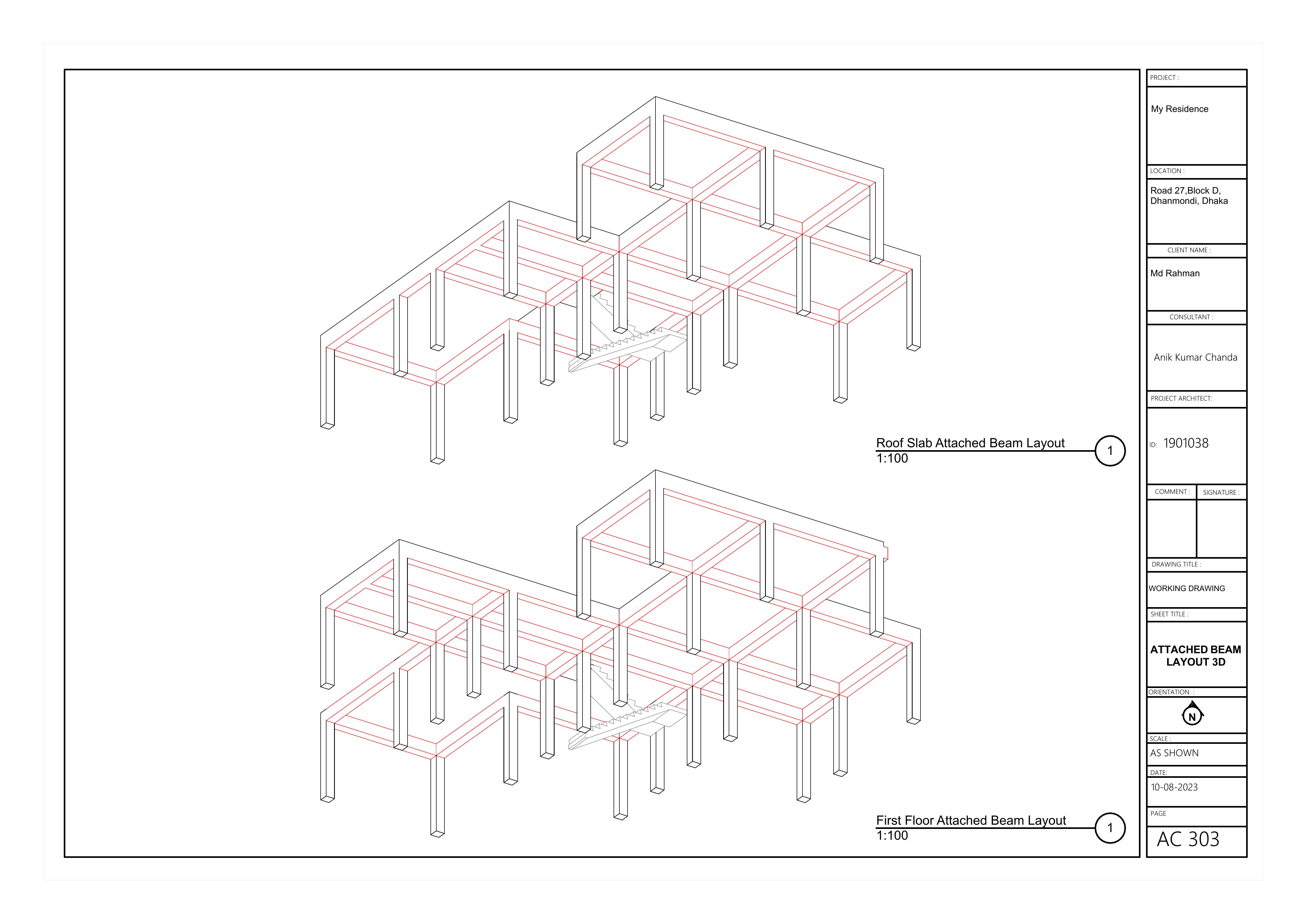 Roof Slab Attached Beam Layout
1:100

1

First Floor Attached Beam Layout
1:100

1

PROJECT :

My Residence

LOCATION :

Road 27,Block D, Dhanmondi, Dhaka

CLIENT NAME :

Md Rahman

CONSULTANT :

Anik Kumar Chanda

PROJECT ARCHITECT:

ID: 1901038

COMMENT : SIGNATURE :

DRAWING TITLE :

WORKING DRAWING

SHEET TITLE :

ATTACHED BEAM LAYOUT 3D

ORIENTATION :

N

SCALE :

AS SHOWN

DATE:

10-08-2023

PAGE

AC 303