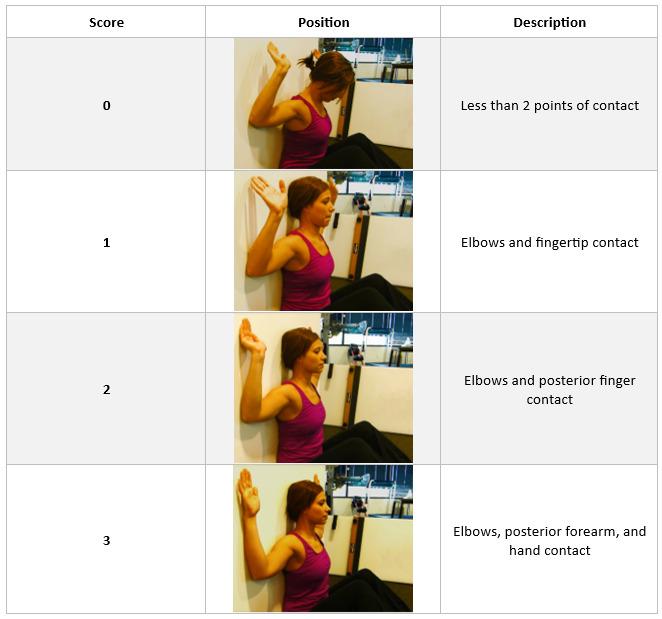 | Score | Position | Description |
|---|---|---|
| 0 | | Less than 2 points of contact |
| 1 | | Elbows and fingertip contact |
| 2 | | Elbows and posterior finger contact |
| 3 | | Elbows, posterior forearm, and hand contact |