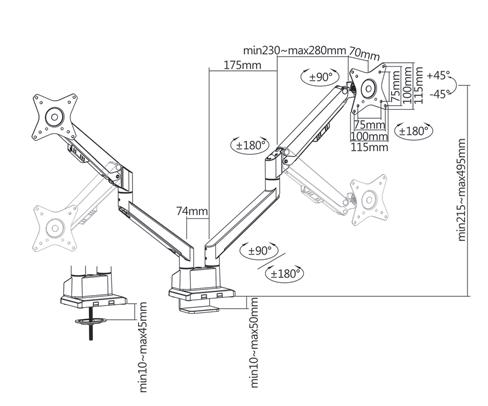 min230~max280mm
70mm
175mm
±90°
75mm
100mm
115mm
+45°
-45°
75mm
100mm
115mm
±180°
±180°
min215~max495mm
74mm
±90°
±180°
min10~max45mm
min10~max50mm