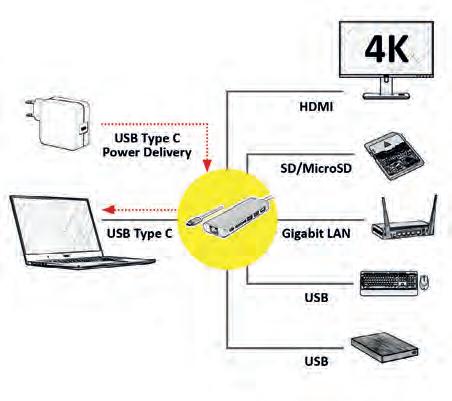 4K

HDMI

USB Type C
Power Delivery

SD/MicroSD

USB Type C

Gigabit LAN

USB

USB