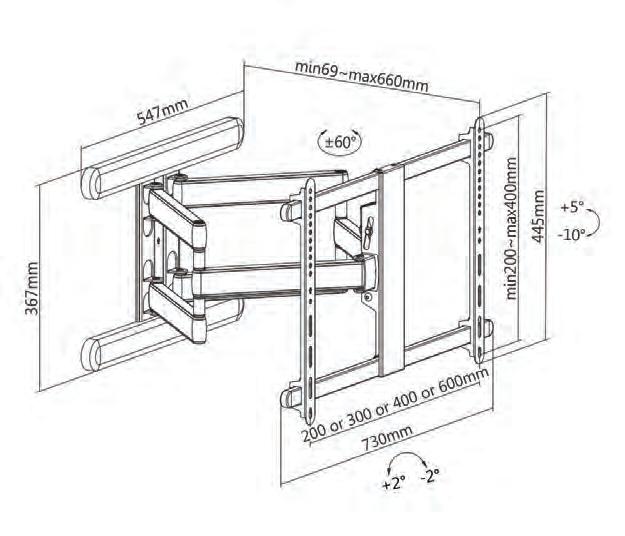 min69~max660mm

547mm

±60°

367mm

min200~max400mm

445mm

+5°

-10°

200 or 300 or 400 or 600mm

730mm

+2°

-2°