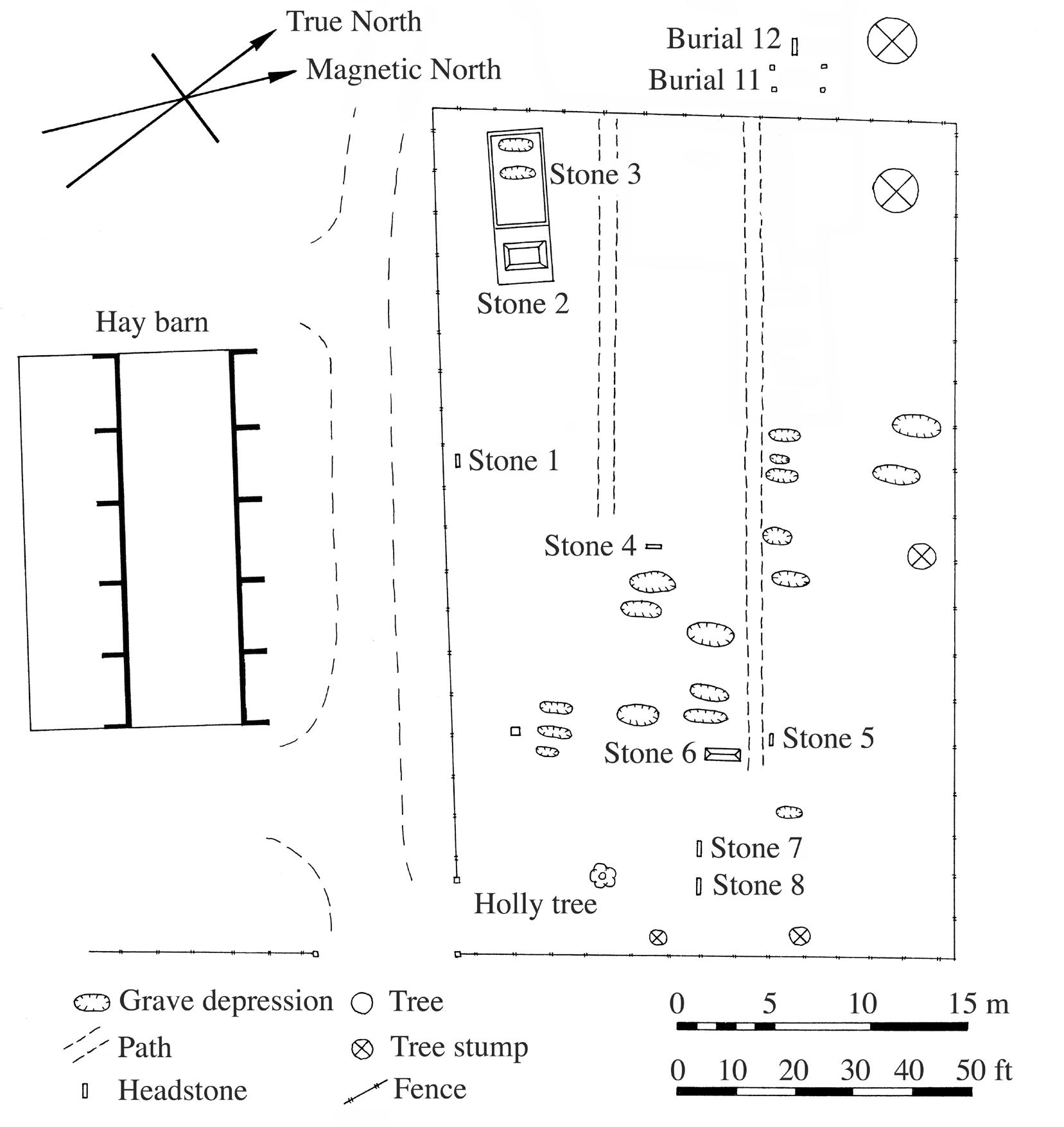 True North
Magnetic North
Burial 12
Burial 11
Stone 3
Stone 2
Hay barn
Stone 1
Stone 4
Stone 5
Stone 6
Stone 7
Stone 8
Holly tree

Grave depression
Path
Headstone
Tree
Tree stump
Fence

0 5 10 15 m
0 10 20 30 40 50 ft