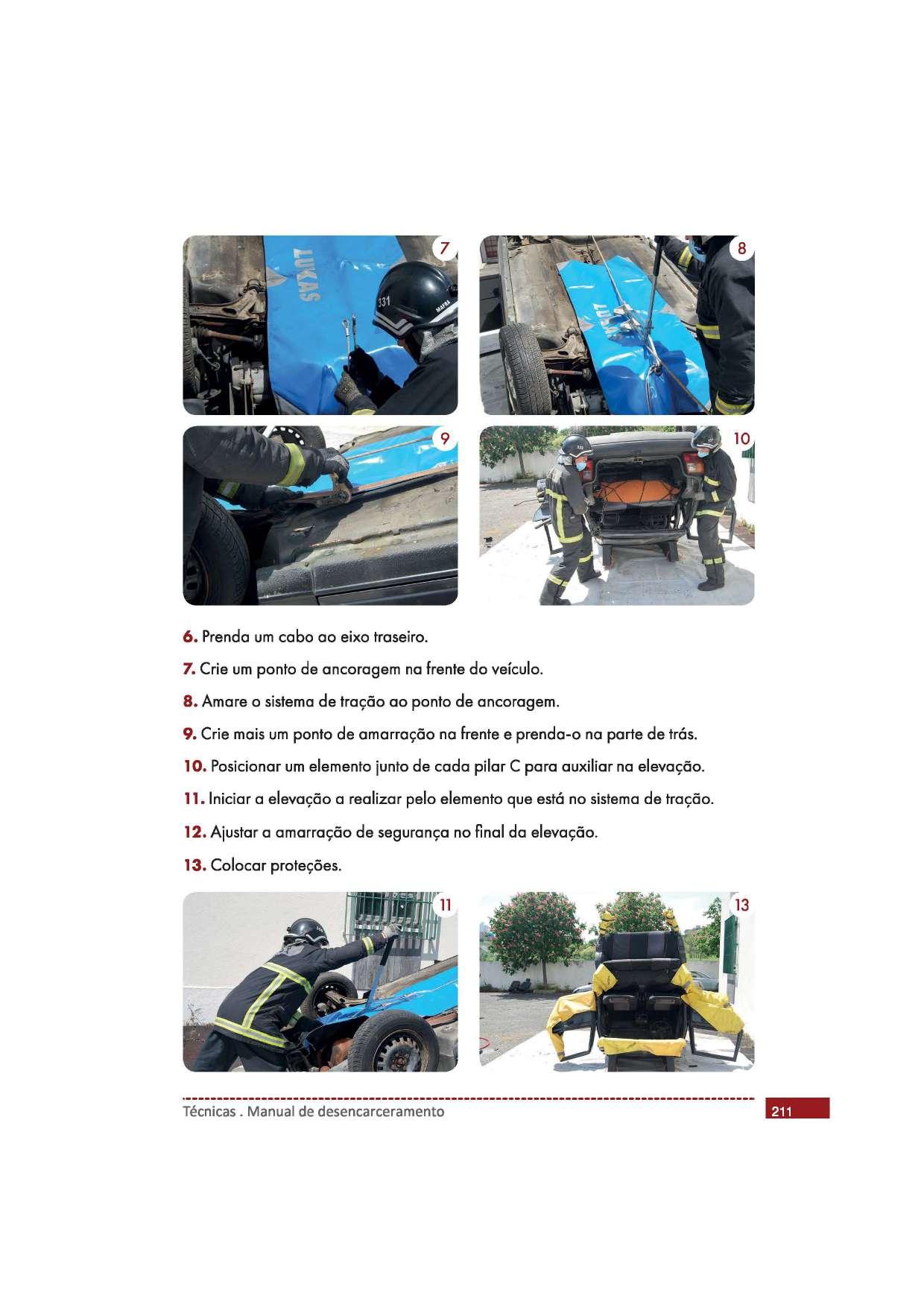 7

LUKAS

331

MAFRA

8

LUKAS

9

10

6. Prenda um cabo ao eixo traseiro.

7. Crie um ponto de ancoragem na frente do veículo.

8. Amare o sistema de tração ao ponto de ancoragem.

9. Crie mais um ponto de amarração na frente e prenda-o na parte de trás.

10. Posicionar um elemento junto de cada pilar C para auxiliar na elevação.

11. Iniciar a elevação a realizar pelo elemento que está no sistema de tração.

12. Ajustar a amarração de segurança no final da elevação.

13. Colocar proteções.

11

13

Técnicas . Manual de desencarceramento

211